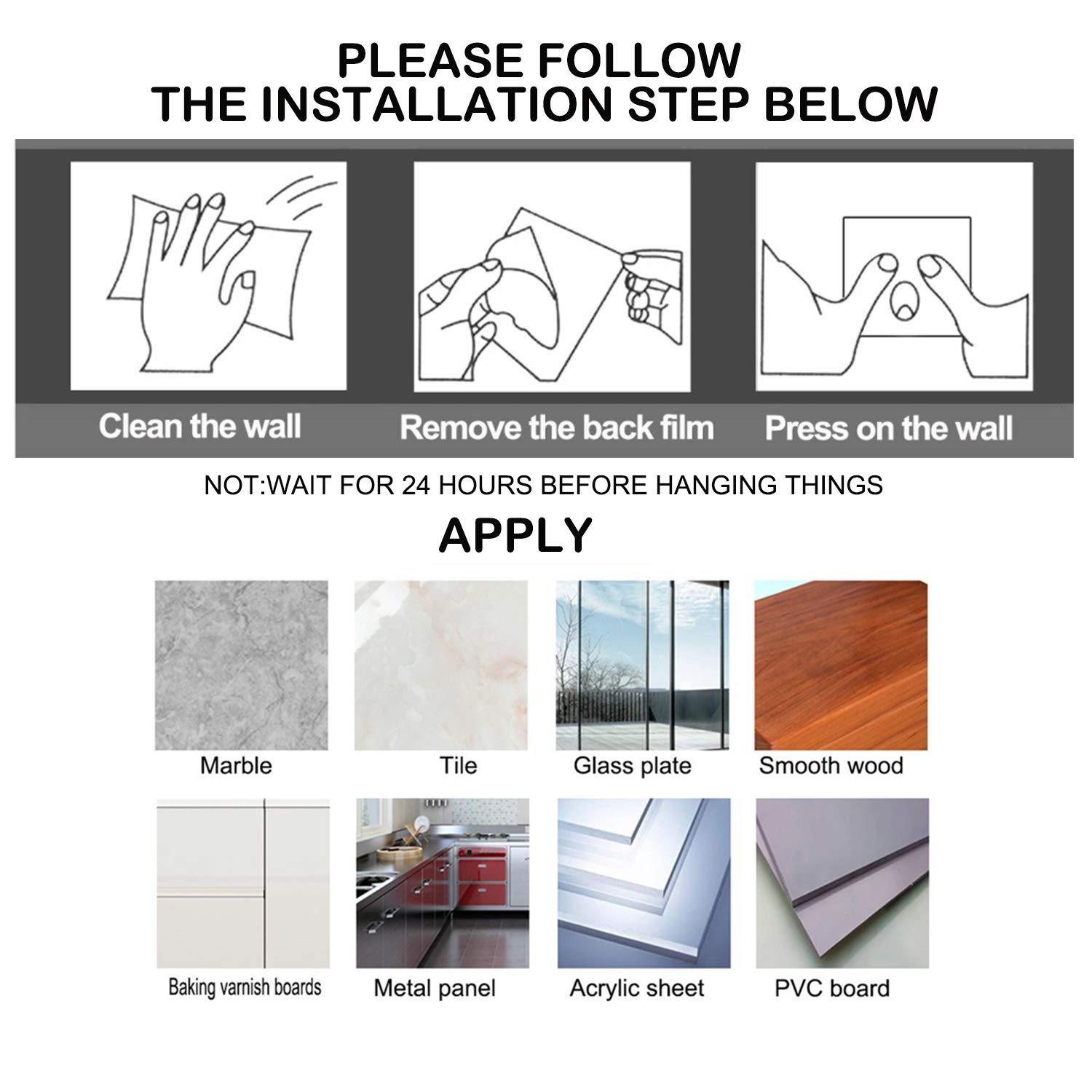 PLEASE FOLLOW
THE INSTALLATION STEP BELOW

Clean the wall
Remove the back film
Press on the wall

NOT:WAIT FOR 24 HOURS BEFORE HANGING THINGS

APPLY

Marble
Tile
Glass plate
Smooth wood

Baking varnish boards
Metal panel
Acrylic sheet
PVC board