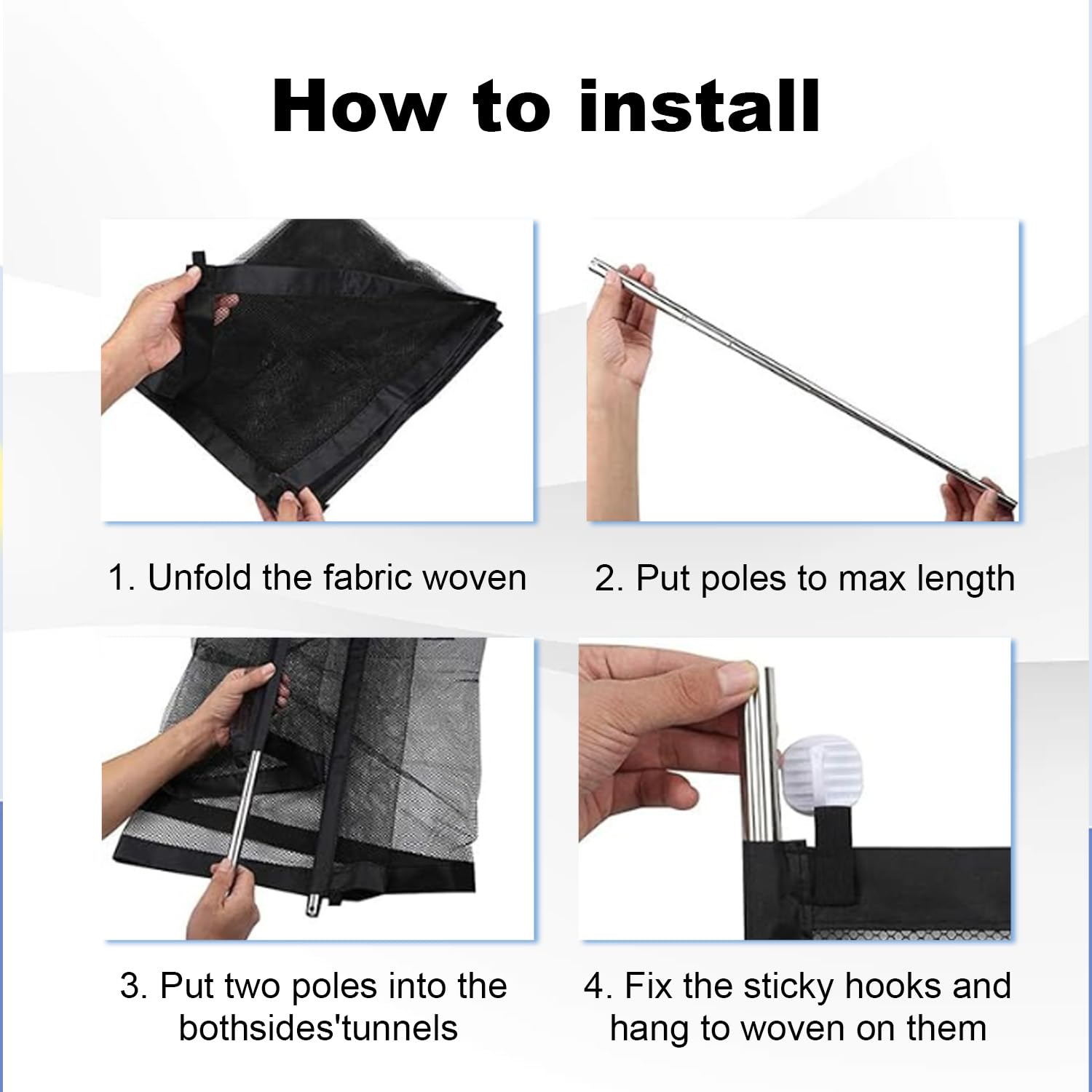 How to install

1. Unfold the fabric woven

2. Put poles to max length

3. Put two poles into the bothsides'tunnels

4. Fix the sticky hooks and hang to woven on them