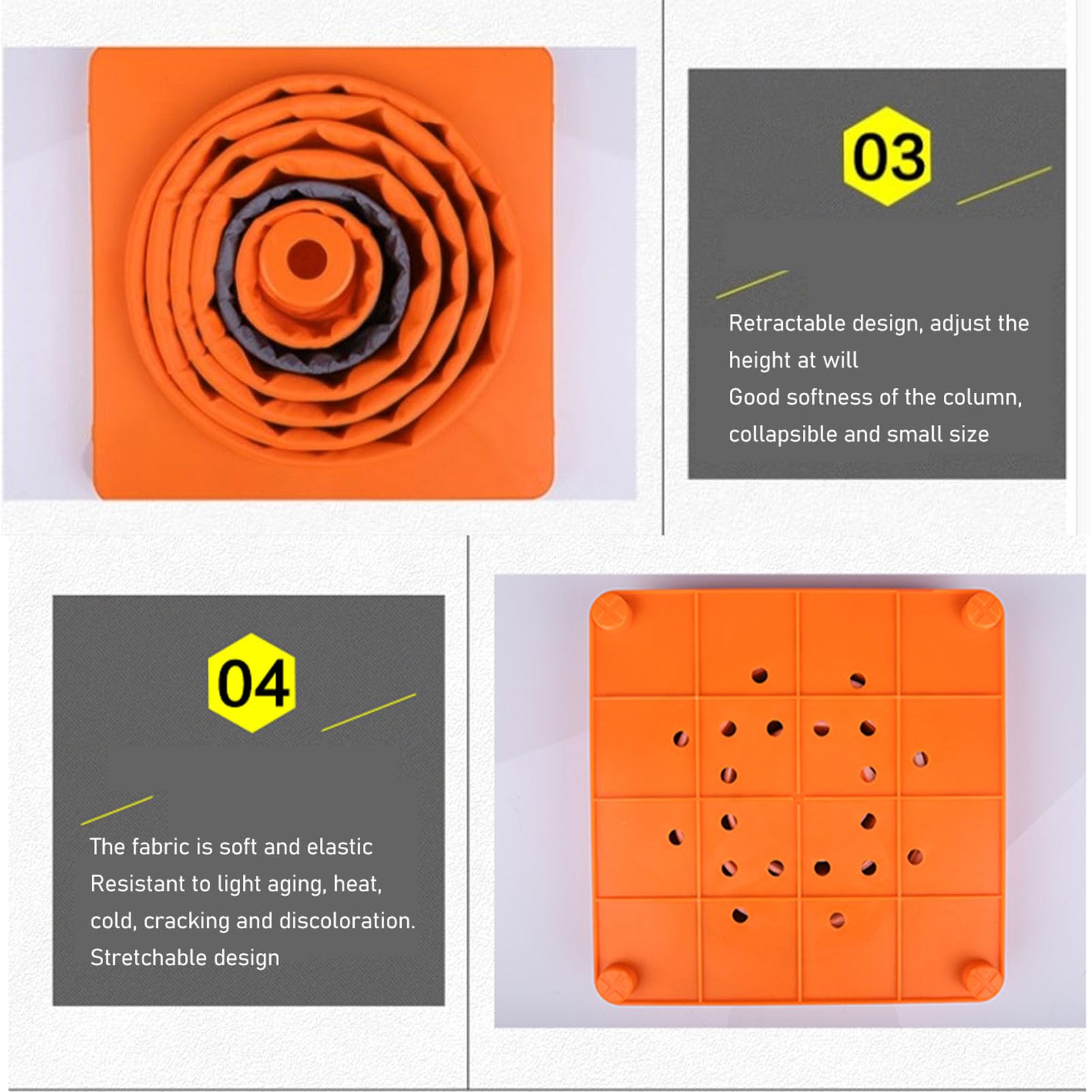 03

Retractable design, adjust the height at will
Good softness of the column, collapsible and small size

04

The fabric is soft and elastic
Resistant to light aging, heat, cold, cracking and discoloration.
Stretchable design