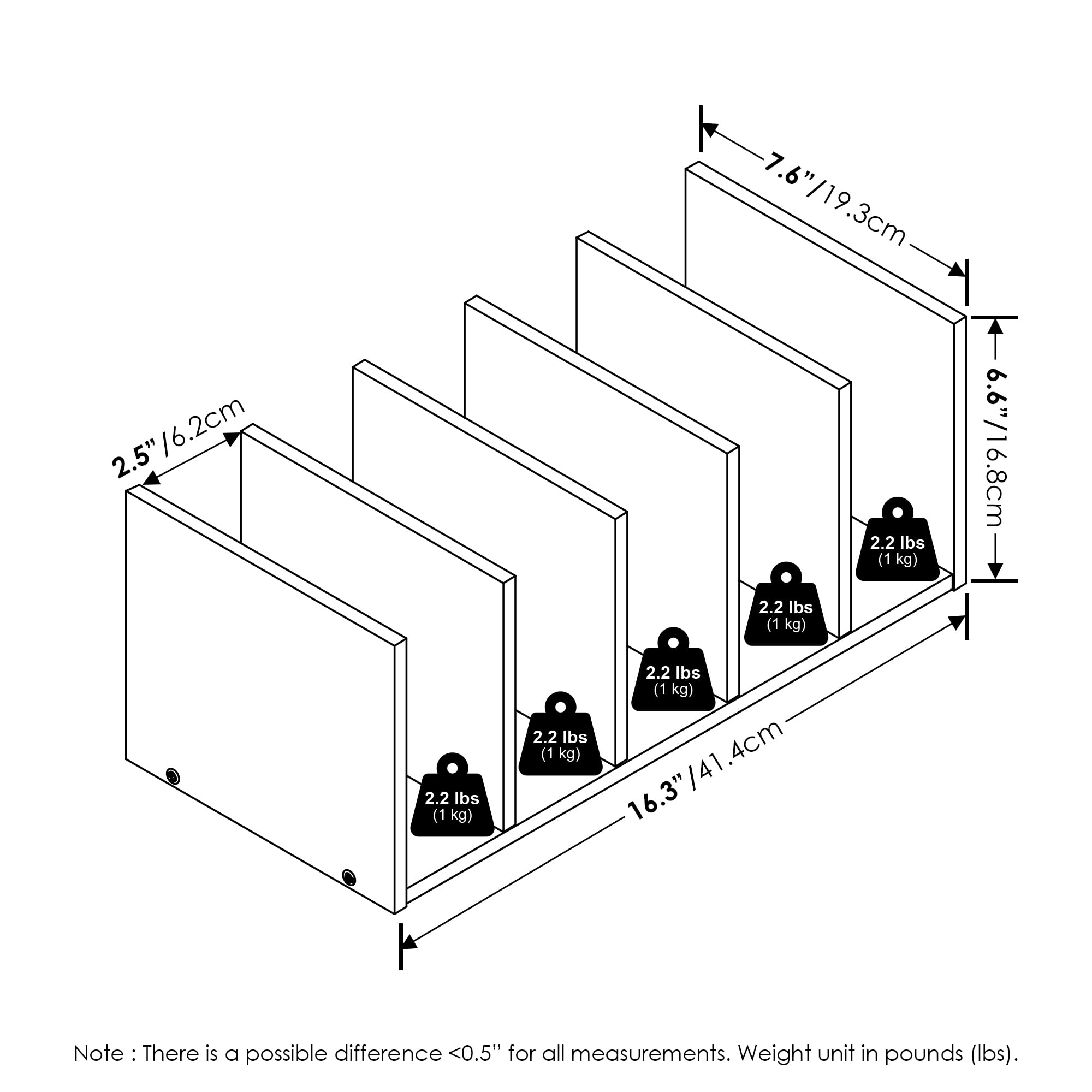 7.6"/19.3cm

6.6"/16.8cm

2.5"/6.2cm

2.2 lbs (1 kg)

2.2 lbs (1 kg)

2.2 lbs (1 kg)

2.2 lbs (1 kg)

2.2 lbs (1 kg)

16.3"/41.4cm

Note : There is a possible difference <0.5" for all measurements. Weight unit in pounds (lbs).