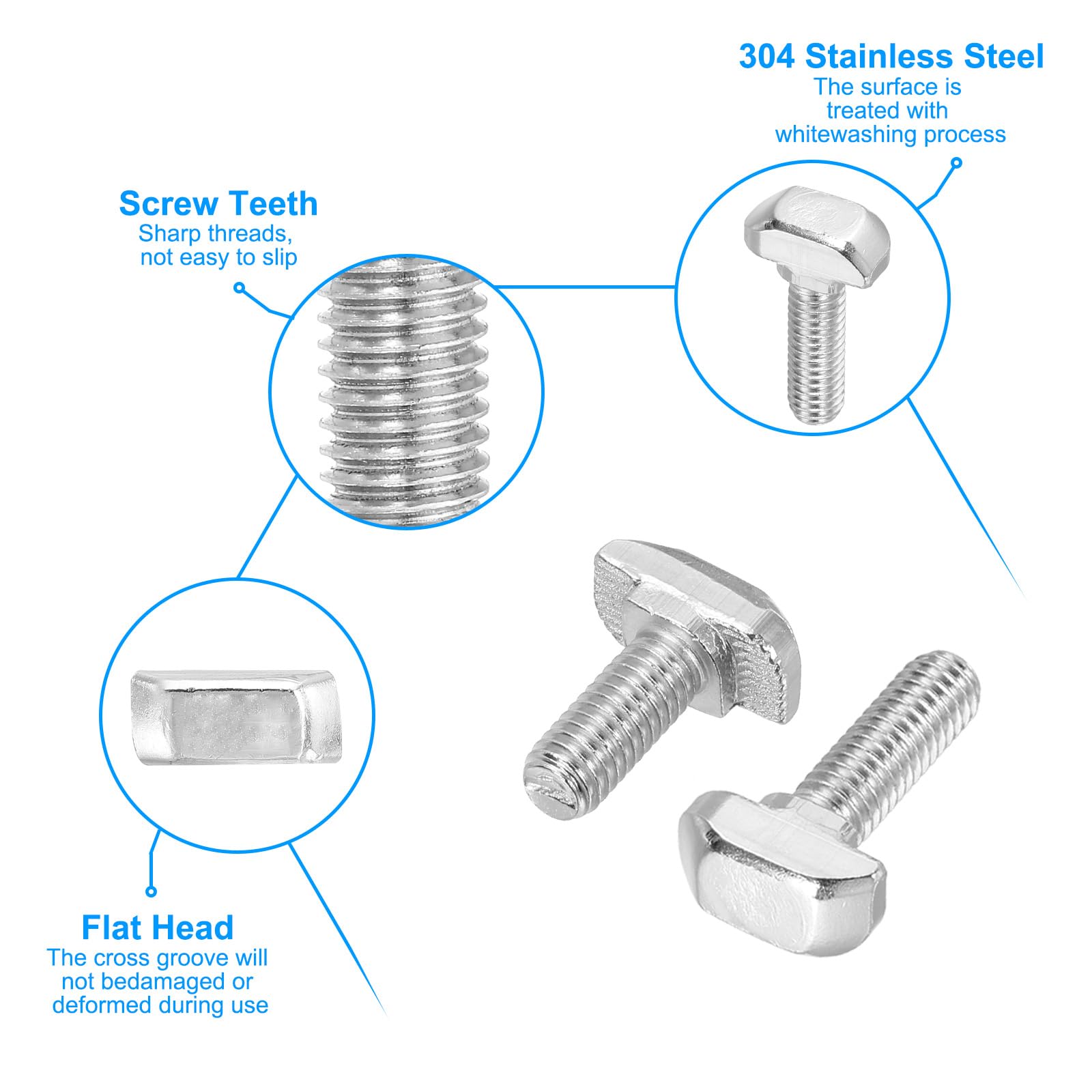 304 Stainless Steel
The surface is treated with whitewashing process

Screw Teeth
Sharp threads, not easy to slip

Flat Head
The cross groove will not bedamaged or deformed during use