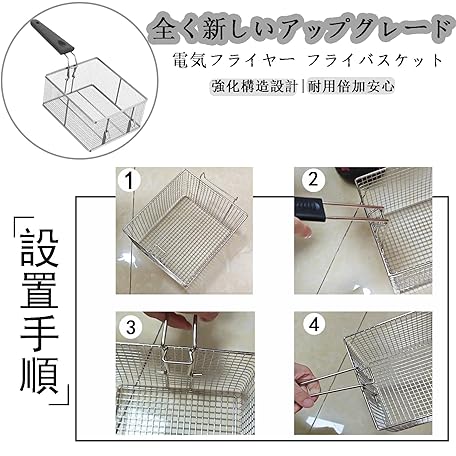 全く新しいアップグレード
電気フライヤー フライバスケット
強化構造設計|耐用倍加安心

「設置手順」

1
2
3
4