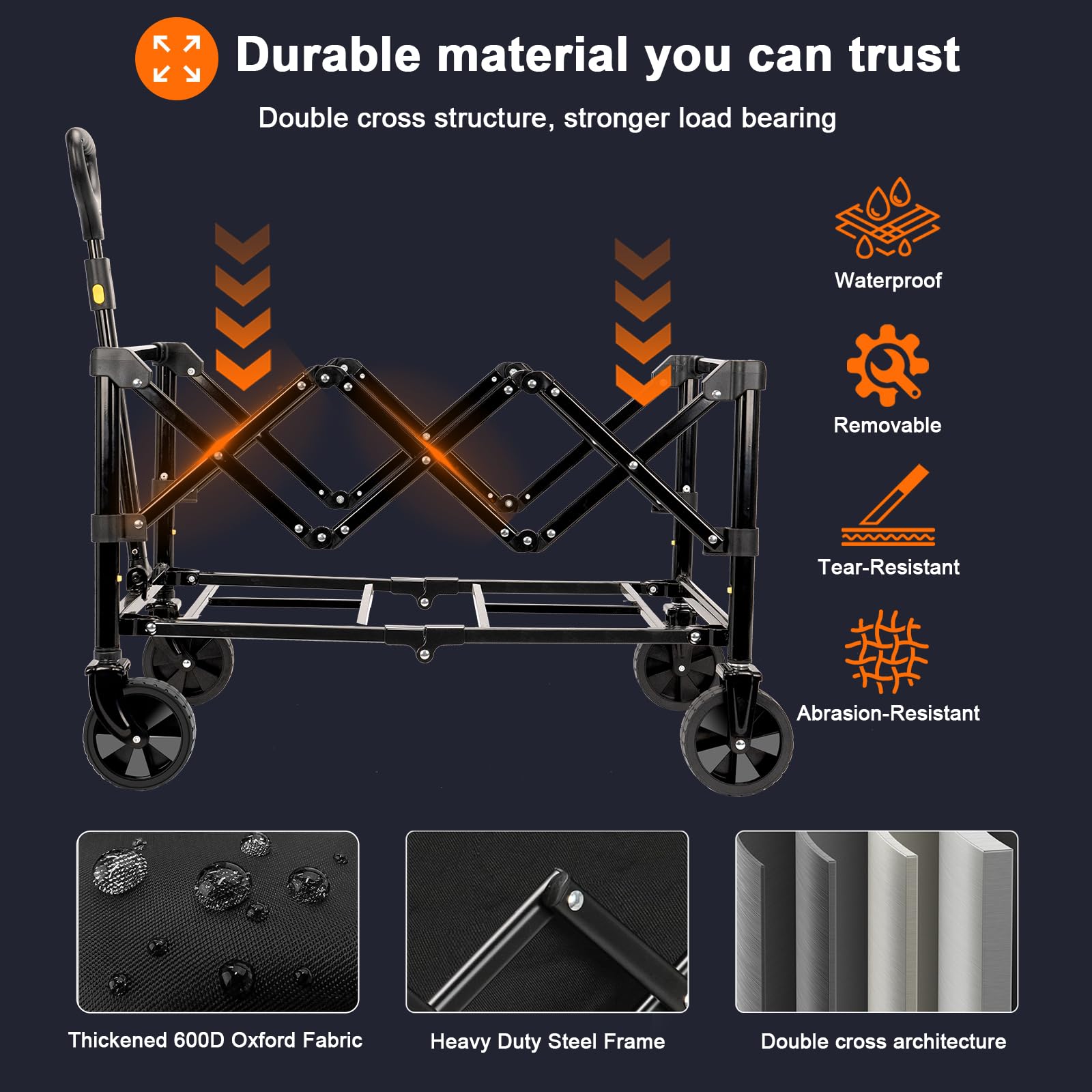 Durable material you can trust

Double cross structure, stronger load bearing

Waterproof

Removable

Tear-Resistant

Abrasion-Resistant

Thickened 600D Oxford Fabric

Heavy Duty Steel Frame

Double cross architecture