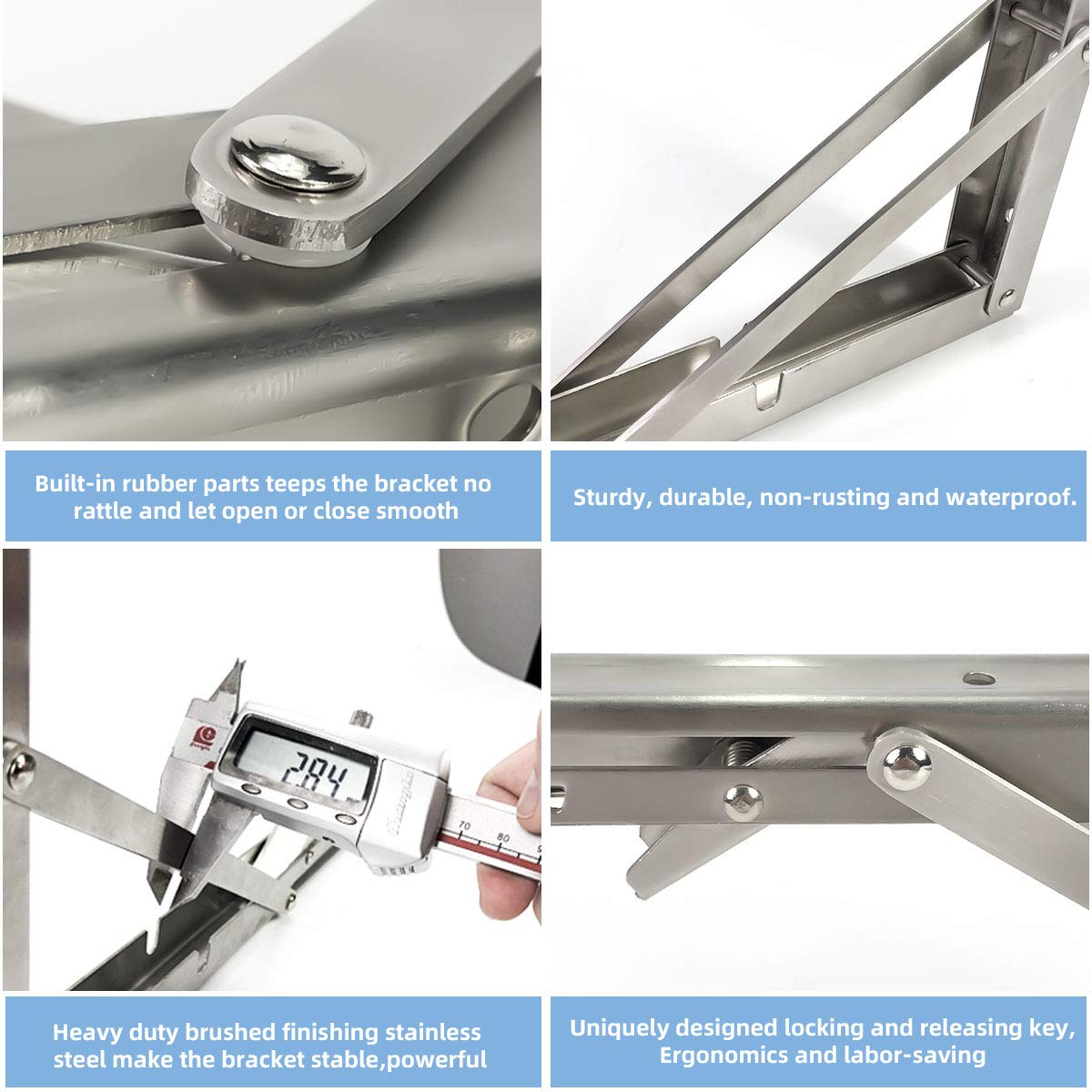 Built-in rubber parts teeps the bracket no rattle and let open or close smooth

Sturdy, durable, non-rusting and waterproof.

2.84

70 80

Heavy duty brushed finishing stainless steel make the bracket stable,powerful

Uniquely designed locking and releasing key, Ergonomics and labor-saving