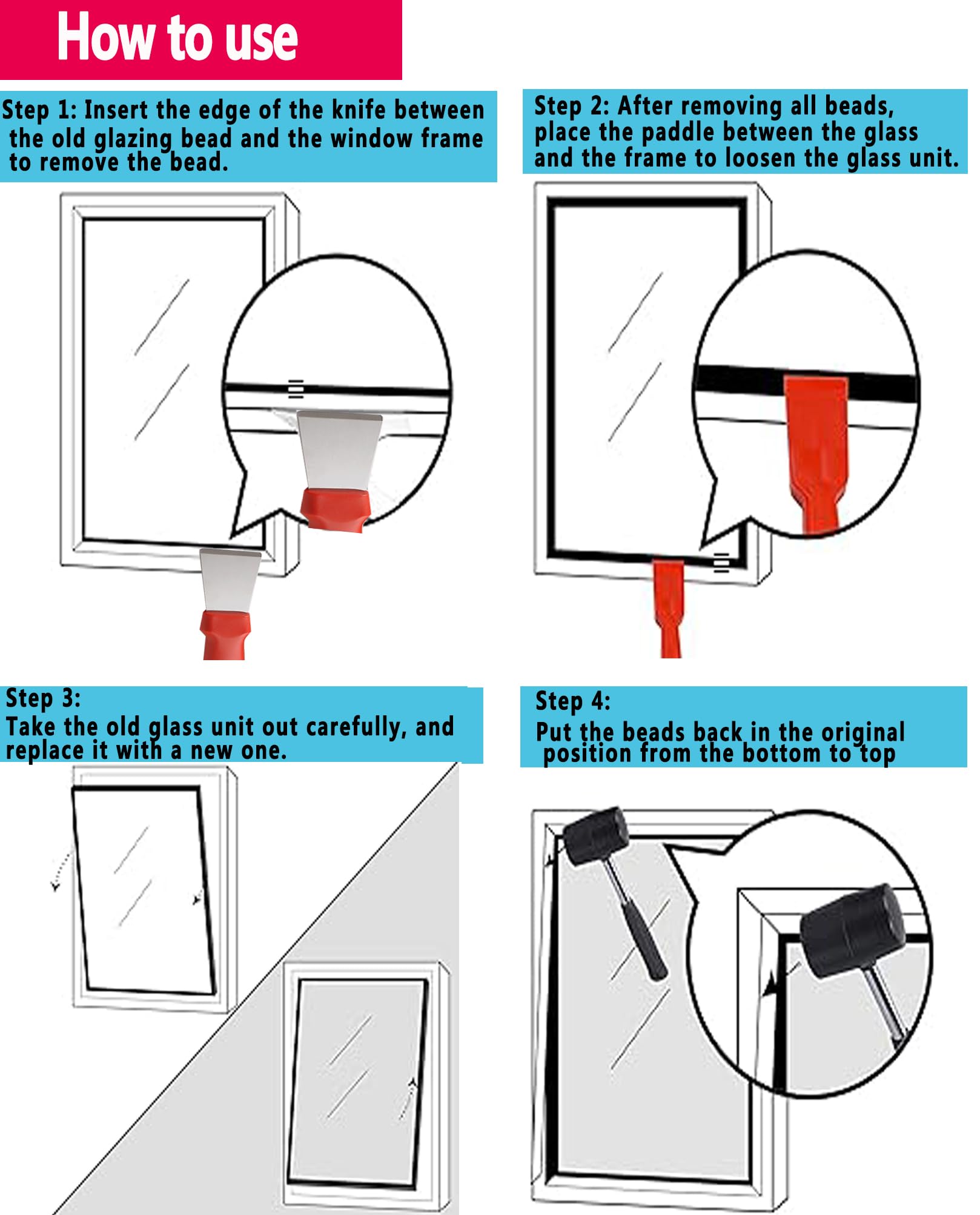 How to use

Step 1: Insert the edge of the knife between the old glazing bead and the window frame to remove the bead.

Step 2: After removing all beads, place the paddle between the glass and the frame to loosen the glass unit.

Step 3:
Take the old glass unit out carefully, and replace it with a new one.

Step 4:
Put the beads back in the original position from the bottom to top