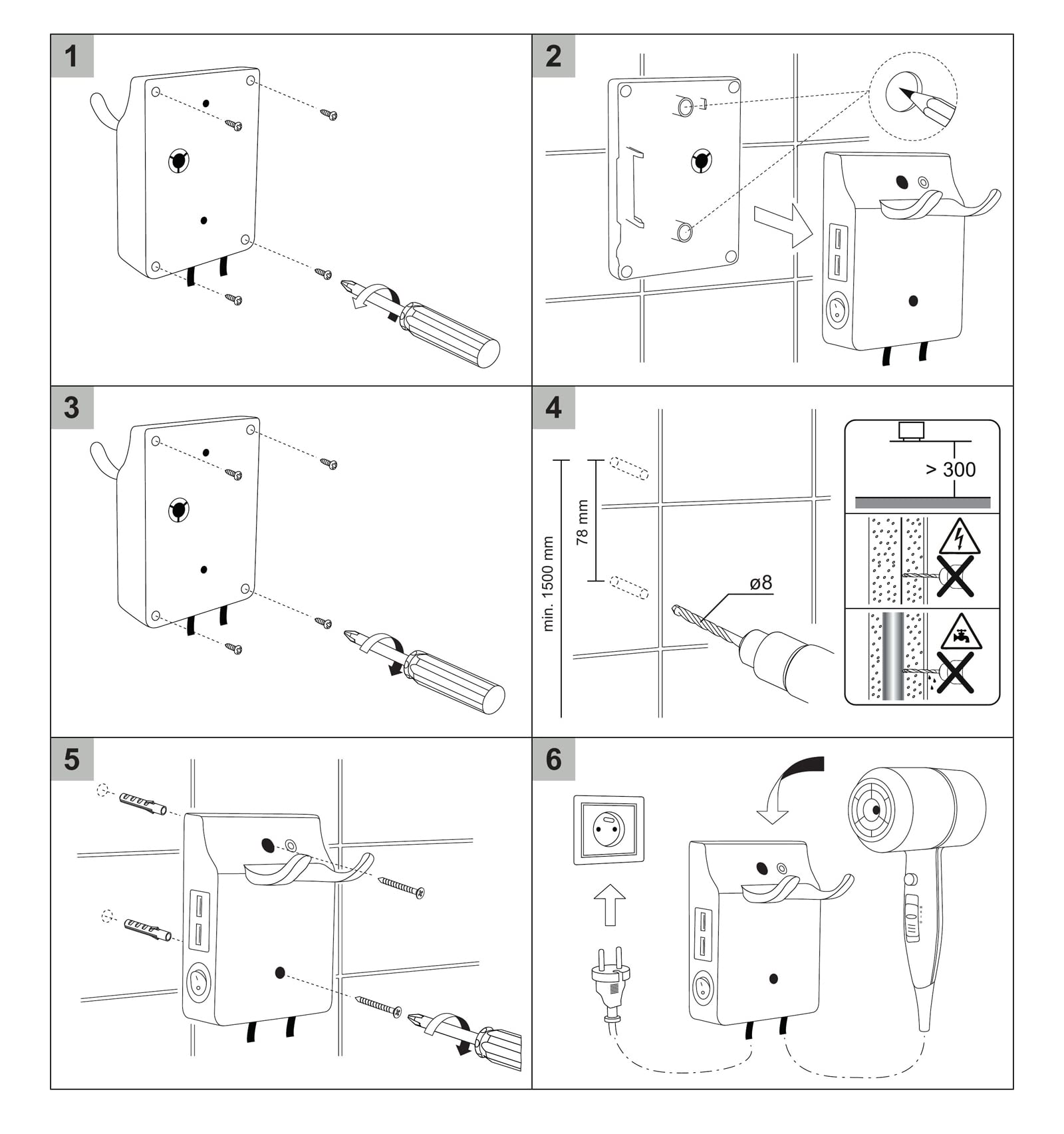 1

2

3

4

min. 1500 mm

78 mm

ø8

> 300

5

6