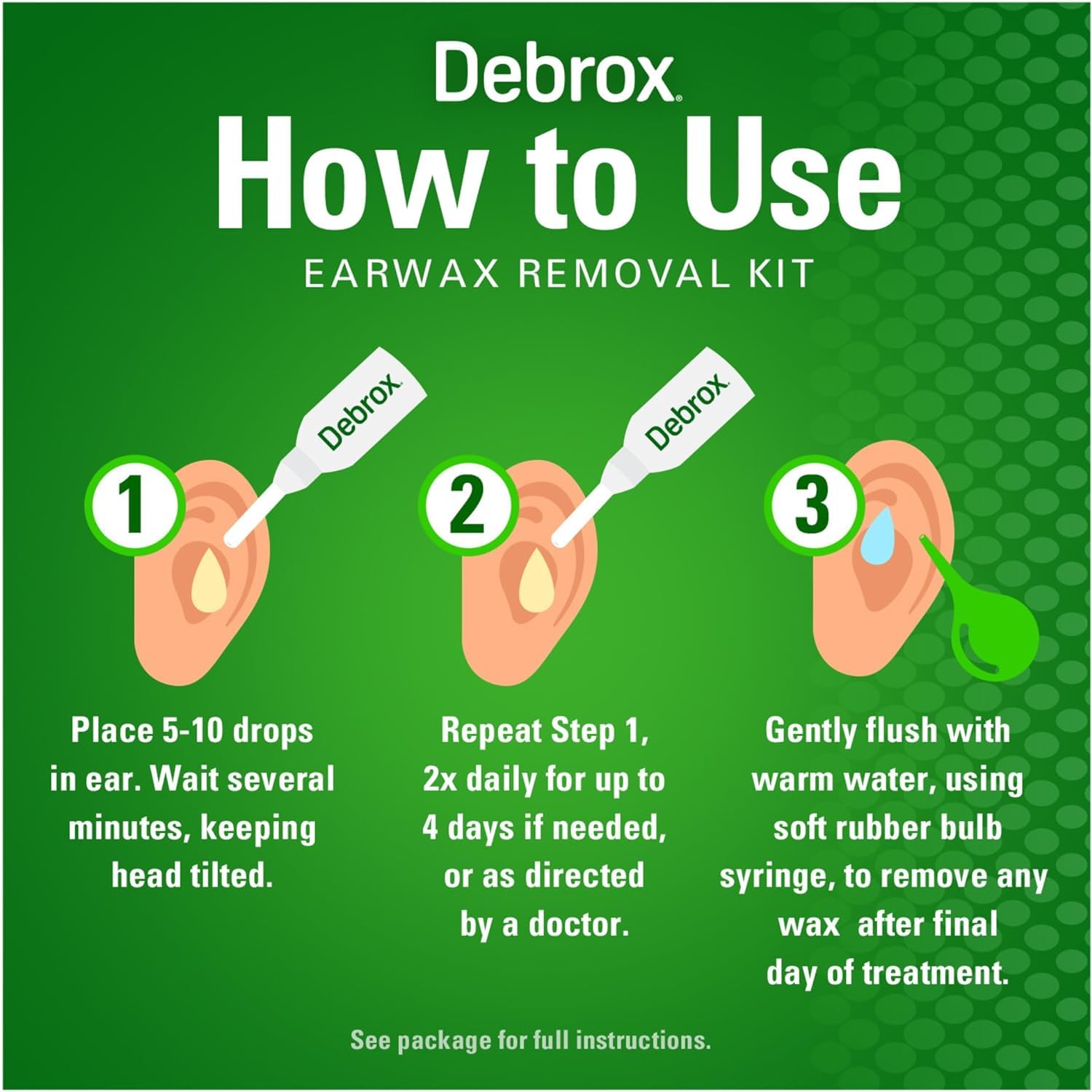 Debrox®
How to Use
EARWAX REMOVAL KIT

1
Debrox
Place 5-10 drops in ear. Wait several minutes, keeping head tilted.

2
Debrox
Repeat Step 1, 2x daily for up to 4 days if needed, or as directed by a doctor.

3
Gently flush with warm water, using soft rubber bulb syringe, to remove any wax after final day of treatment.

See package for full instructions.