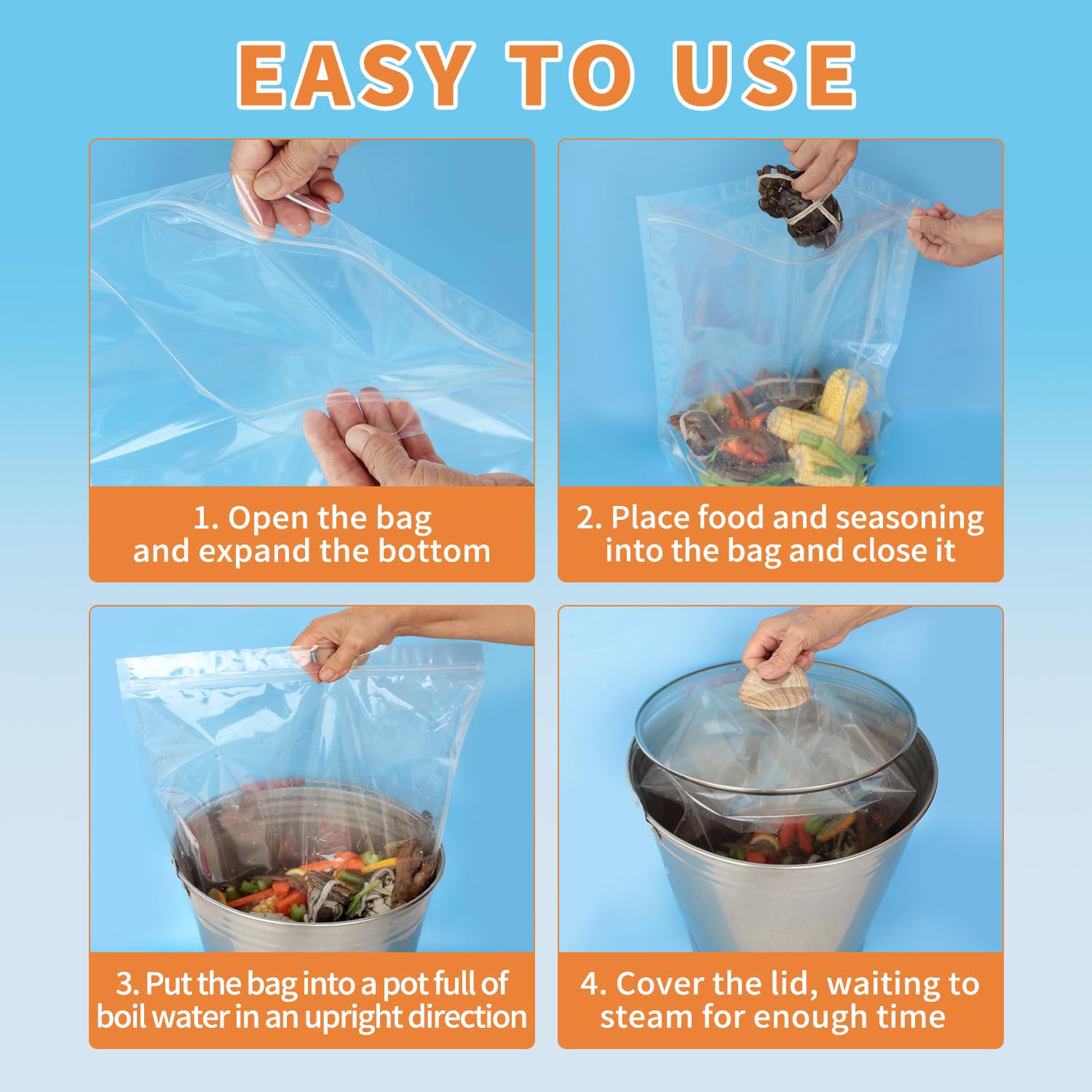 EASY TO USE

1. Open the bag and expand the bottom

2. Place food and seasoning into the bag and close it

3. Put the bag into a pot full of boil water in an upright direction

4. Cover the lid, waiting to steam for enough time