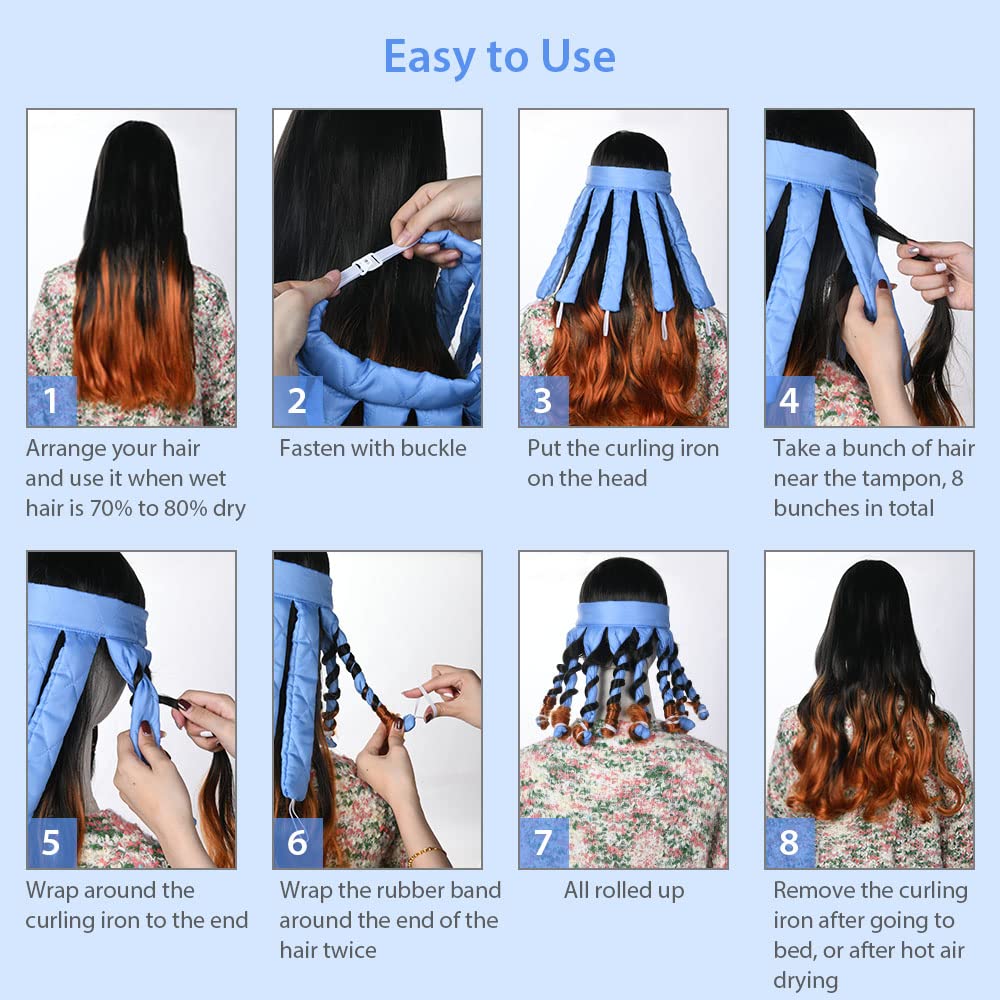 Easy to Use

1
Arrange your hair and use it when wet hair is 70% to 80% dry

2
Fasten with buckle

3
Put the curling iron on the head

4
Take a bunch of hair near the tampon, 8 bunches in total

5
Wrap around the curling iron to the end

6
Wrap the rubber band around the end of the hair twice

7
All rolled up

8
Remove the curling iron after going to bed, or after hot air drying