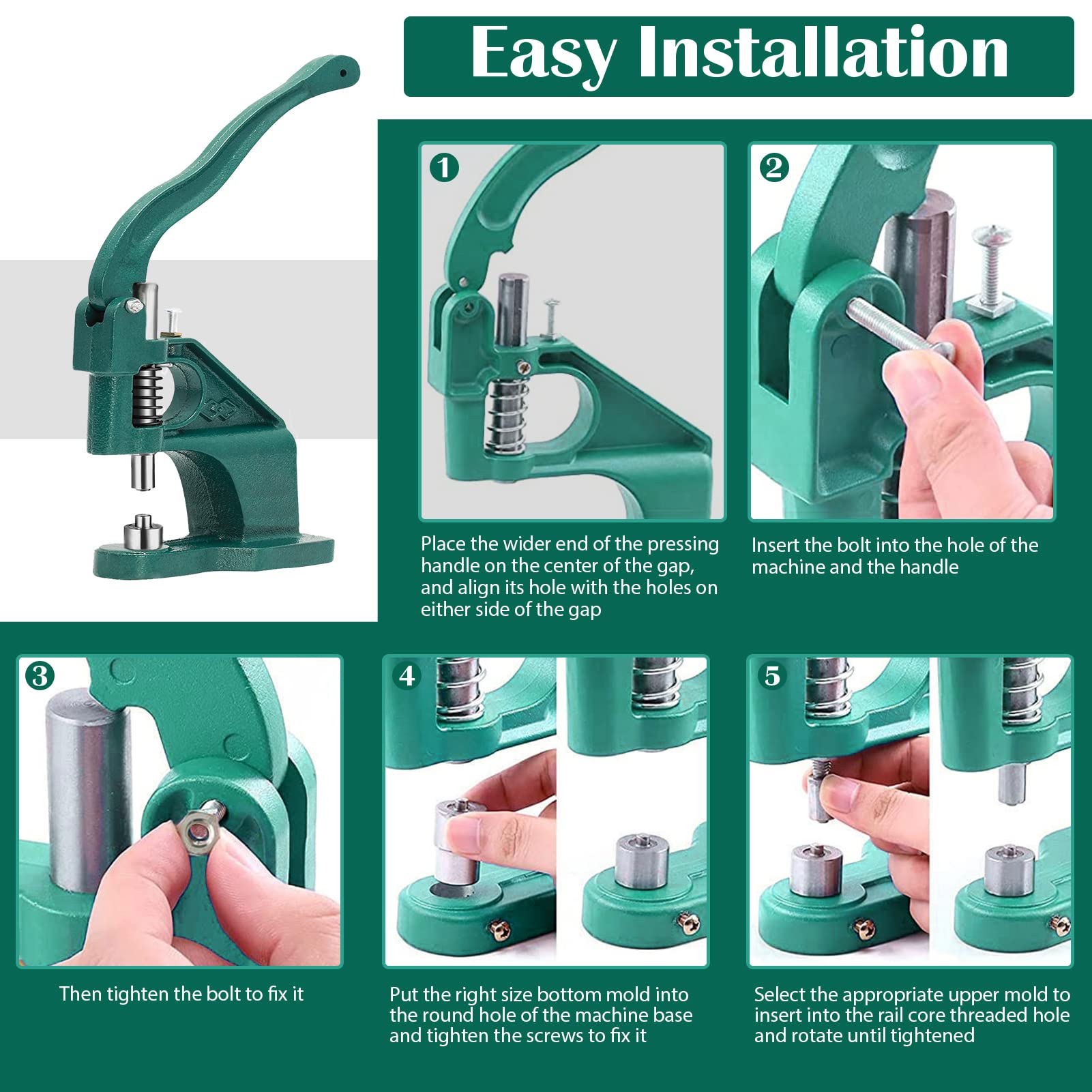 Easy Installation

1

Place the wider end of the pressing handle on the center of the gap, and align its hole with the holes on either side of the gap

2

Insert the bolt into the hole of the machine and the handle

3

Then tighten the bolt to fix it

4

Put the right size bottom mold into the round hole of the machine base and tighten the screws to fix it

5

Select the appropriate upper mold to insert into the rail core threaded hole and rotate until tightened