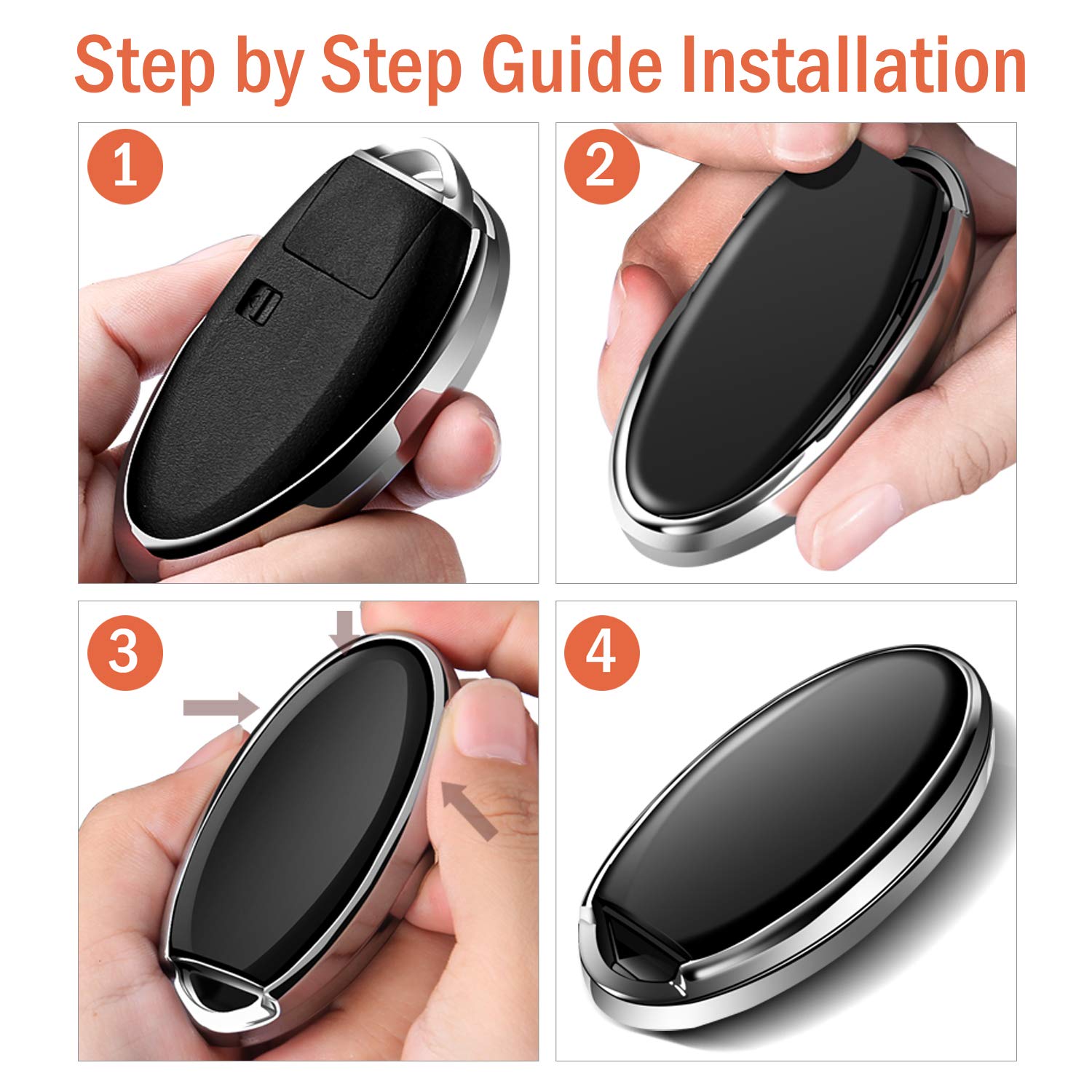 Step by Step Guide Installation

1

2

3

4