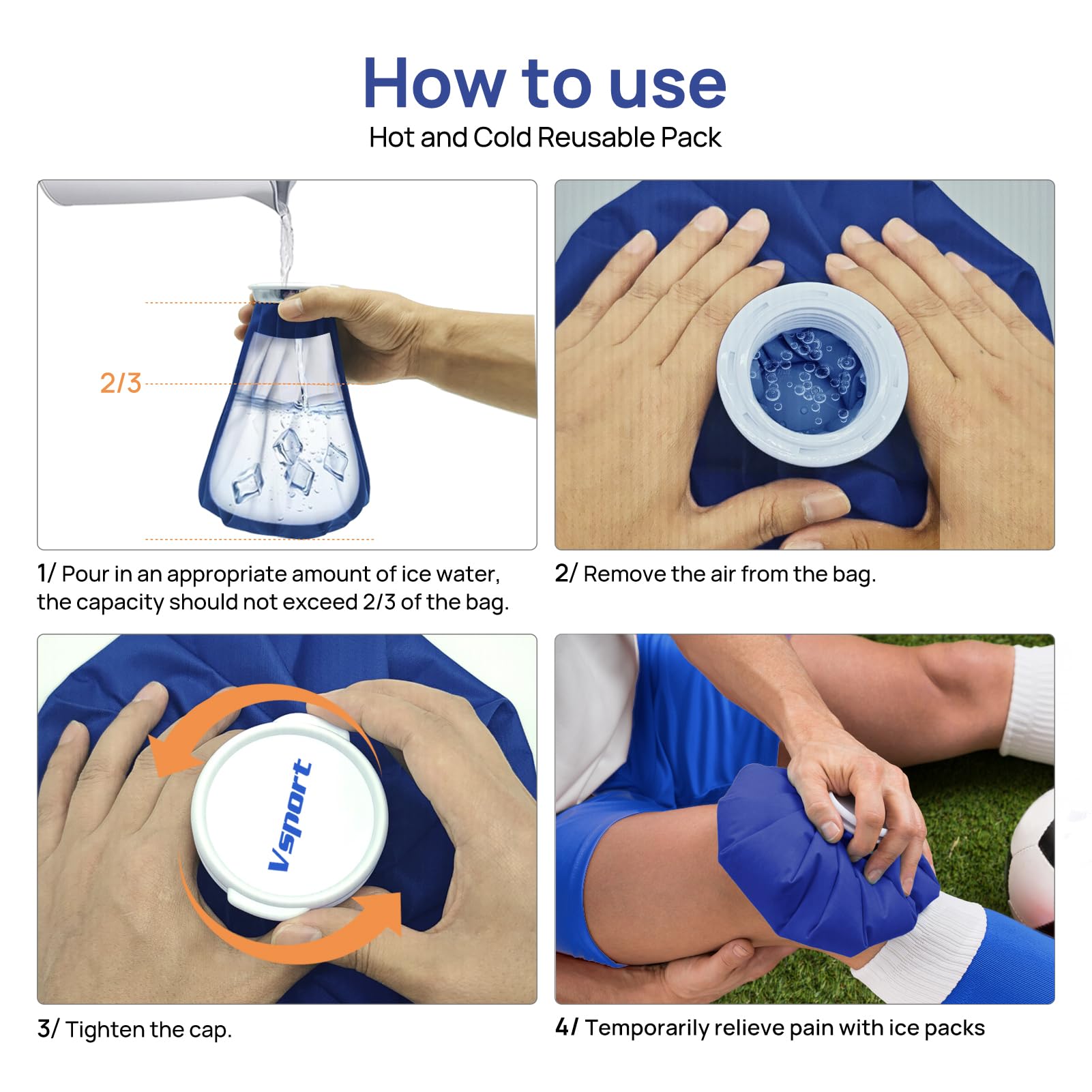 How to use
Hot and Cold Reusable Pack

2/3

1/ Pour in an appropriate amount of ice water, the capacity should not exceed 2/3 of the bag.

2/ Remove the air from the bag.

Vsport

3/ Tighten the cap.

4/ Temporarily relieve pain with ice packs