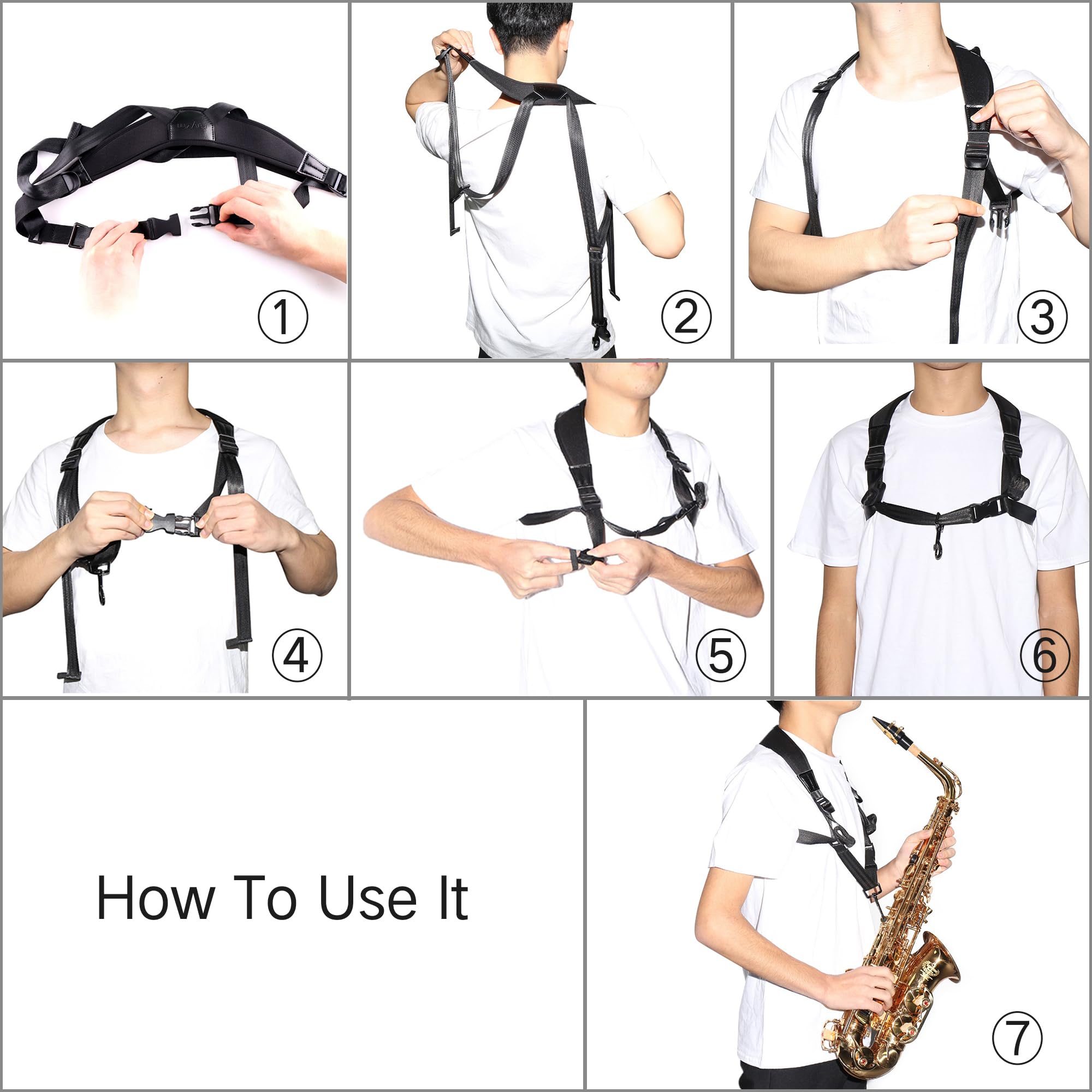 ①

②

③

④

⑤

⑥

How To Use It

⑦