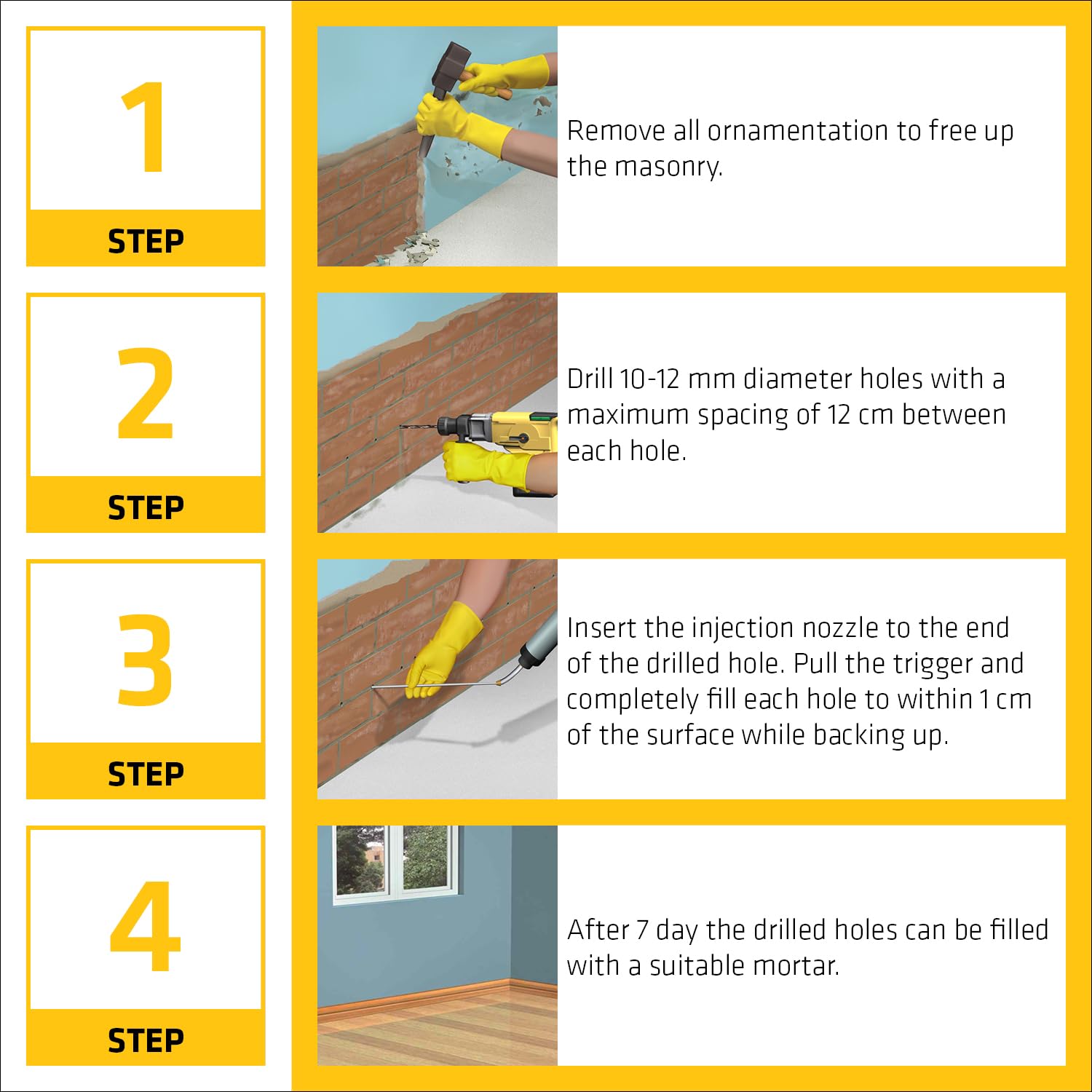 1

STEP

Remove all ornamentation to free up the masonry.

2

STEP

Drill 10-12 mm diameter holes with a maximum spacing of 12 cm between each hole.

3

STEP

Insert the injection nozzle to the end of the drilled hole. Pull the trigger and completely fill each hole to within 1 cm of the surface while backing up.

4

STEP

After 7 day the drilled holes can be filled with a suitable mortar.