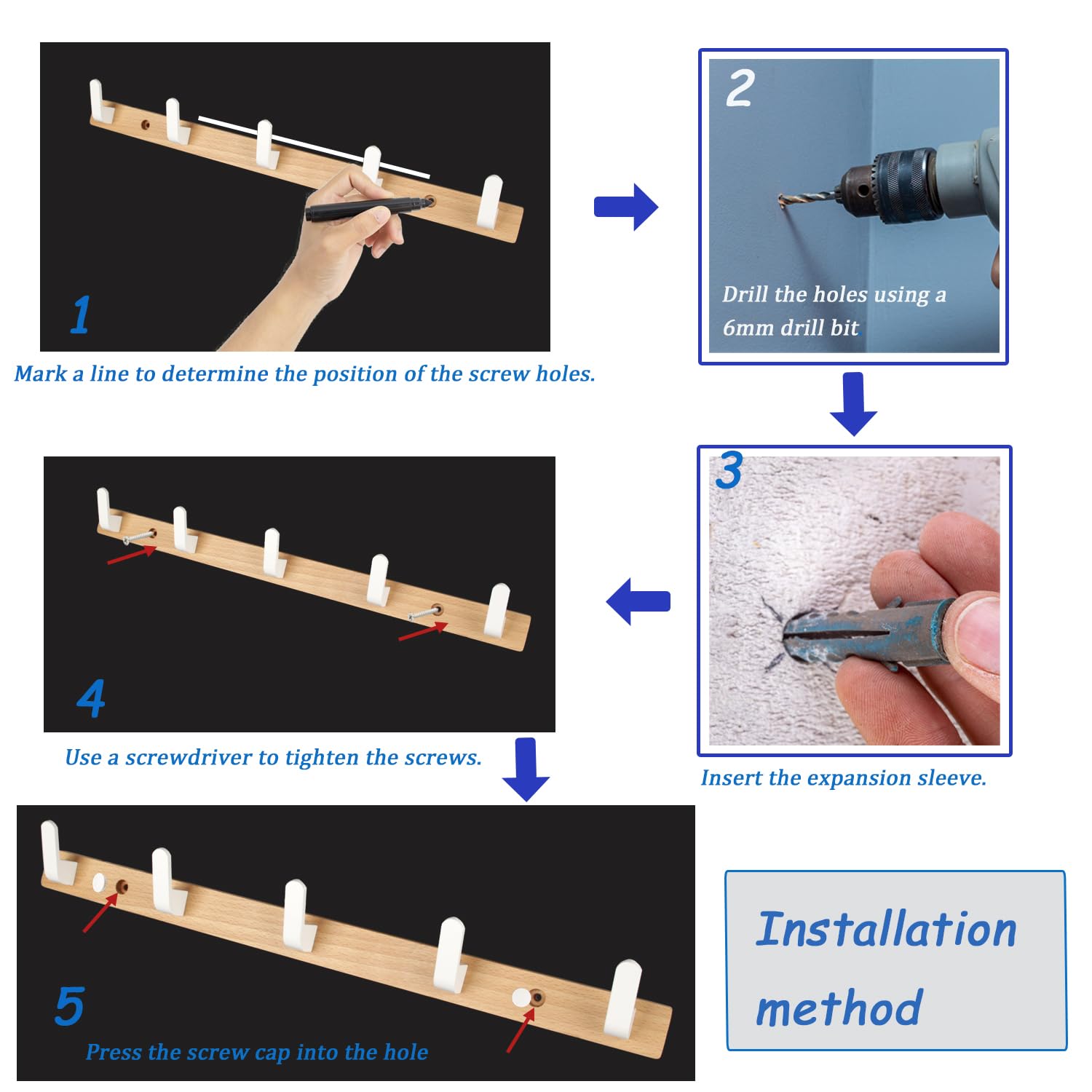 1

Mark a line to determine the position of the screw holes.

2

Drill the holes using a 6mm drill bit

3

Insert the expansion sleeve.

4

Use a screwdriver to tighten the screws.

5

Press the screw cap into the hole

Installation method