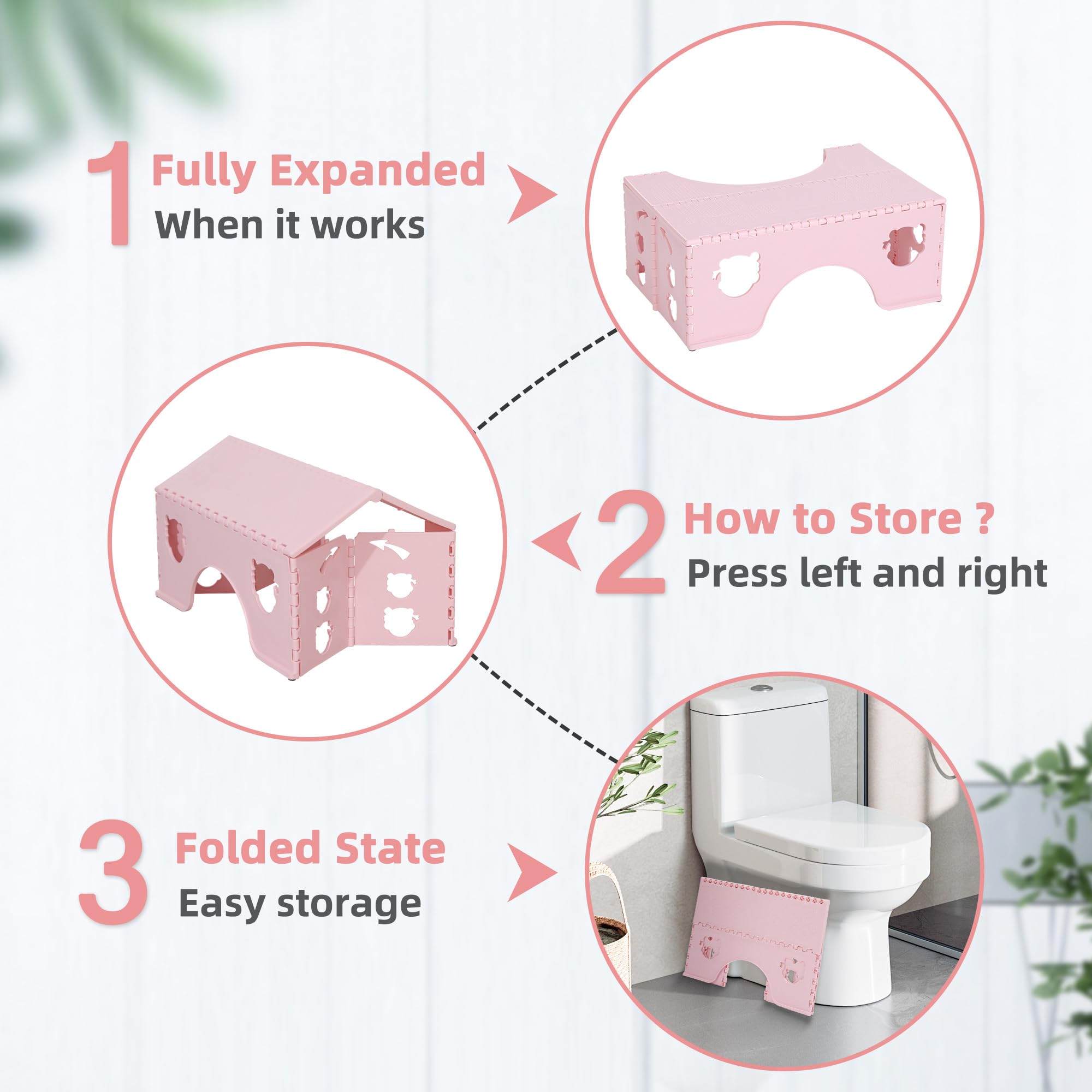 1 Fully Expanded
When it works

2 How to Store ?
Press left and right

3 Folded State
Easy storage