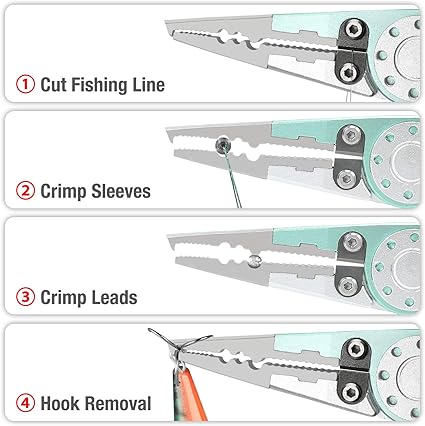 ① Cut Fishing Line

② Crimp Sleeves

③ Crimp Leads

④ Hook Removal