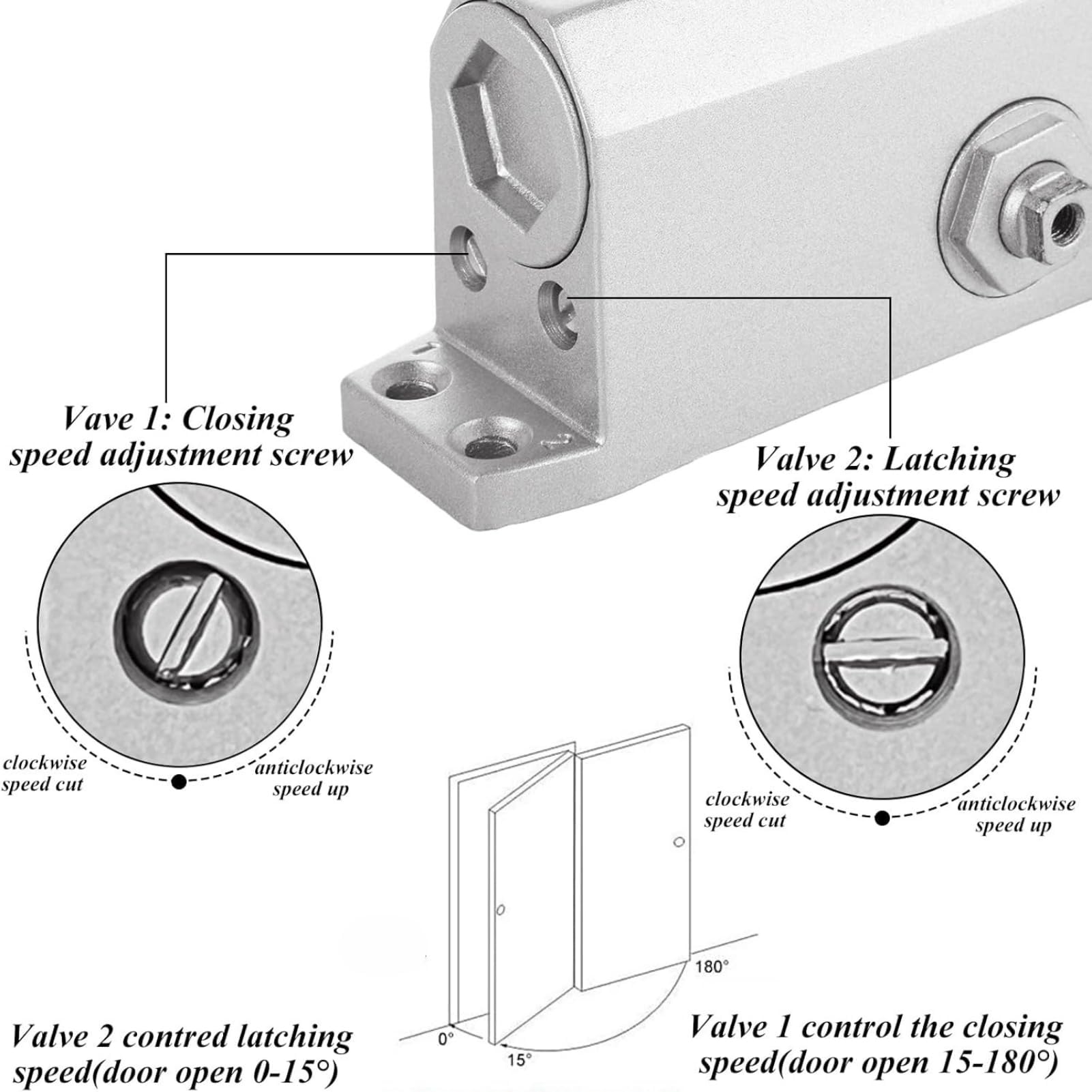 1

2

Vave 1: Closing speed adjustment screw

Valve 2: Latching speed adjustment screw

clockwise speed cut

anticlockwise speed up

clockwise speed cut

anticlockwise speed up

180°

0°

15°

Valve 2 contred latching speed(door open 0-15°)

Valve 1 control the closing speed(door open 15-180°)