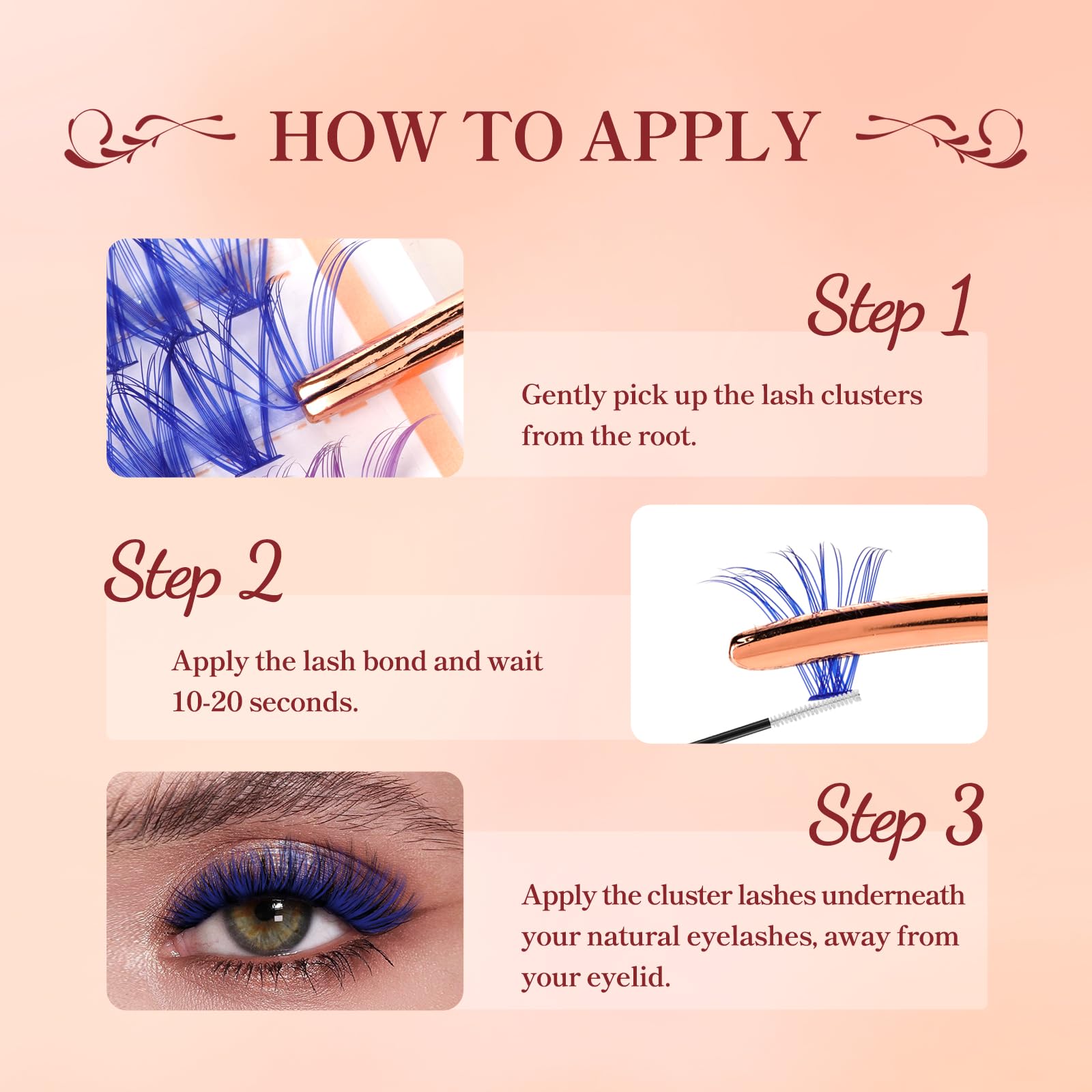 HOW TO APPLY

Step 1

Gently pick up the lash clusters from the root.

Step 2

Apply the lash bond and wait 10-20 seconds.

Step 3

Apply the cluster lashes underneath your natural eyelashes, away from your eyelid.