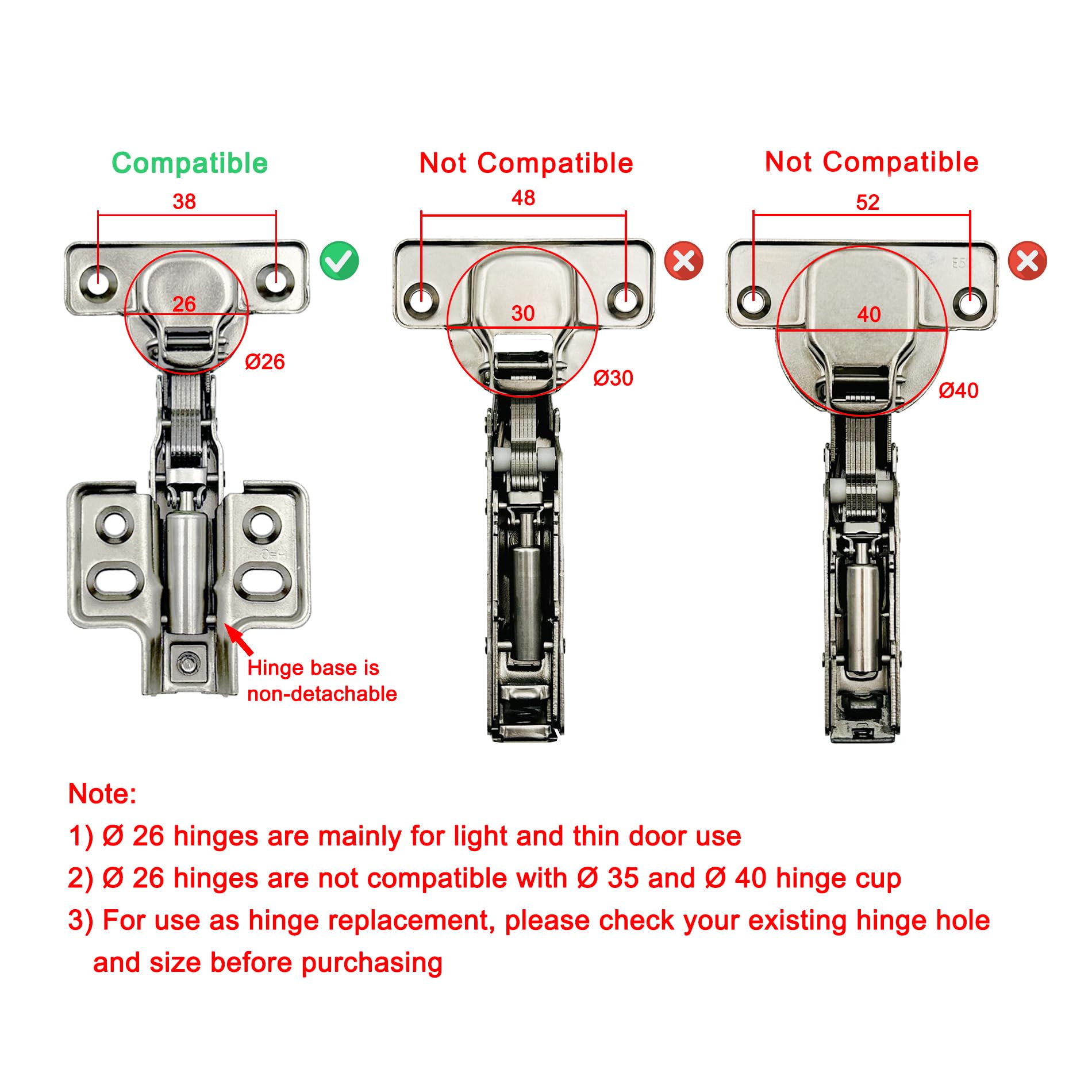 Compatible

38

26

Ø26

Hinge base is non-detachable

Not Compatible

48

30

Ø30

Not Compatible

52

40

Ø40

Note:

1) Ø 26 hinges are mainly for light and thin door use

2) Ø 26 hinges are not compatible with Ø 35 and Ø 40 hinge cup

3) For use as hinge replacement, please check your existing hinge hole and size before purchasing