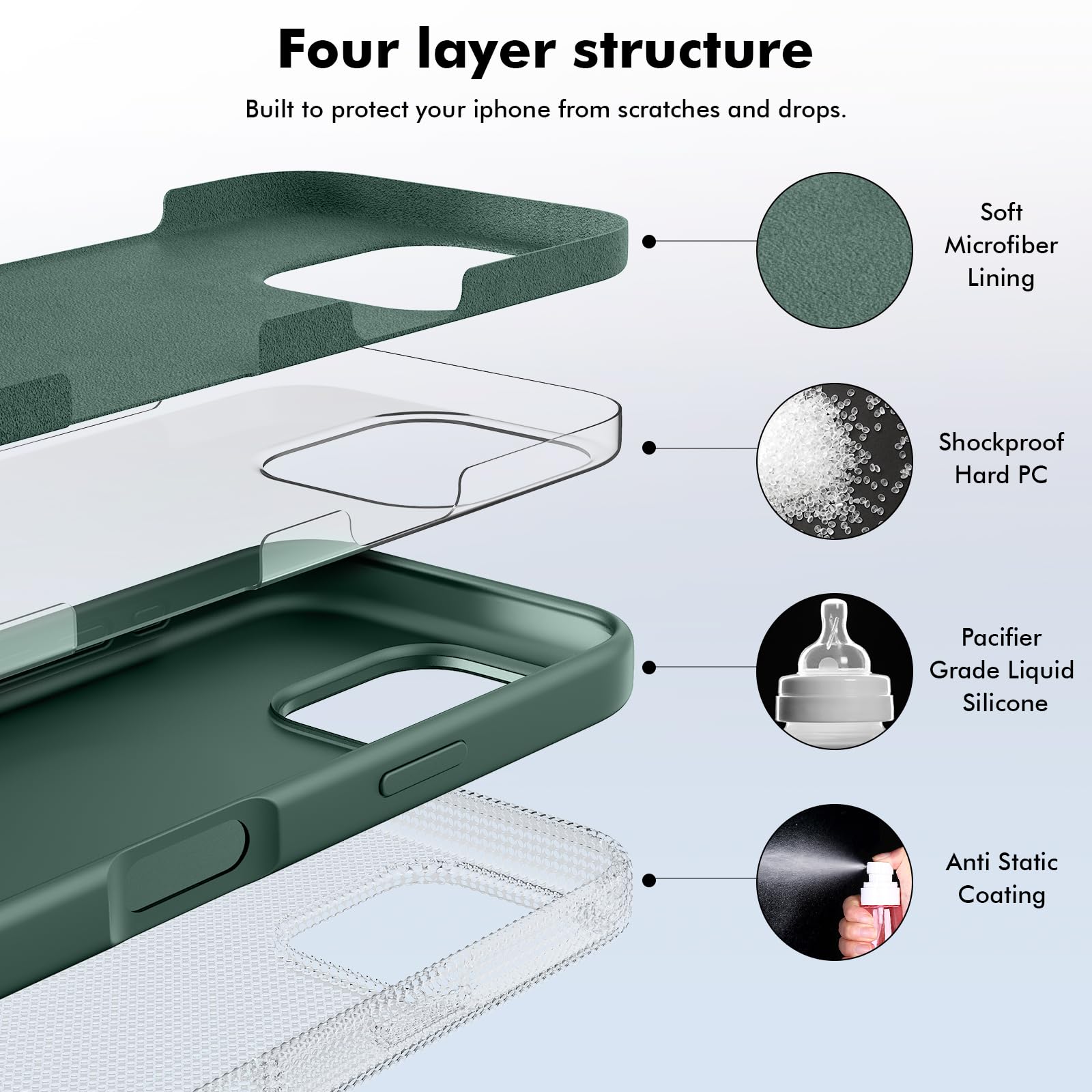 Four layer structure

Built to protect your iphone from scratches and drops.

Soft Microfiber Lining

Shockproof Hard PC

Pacifier Grade Liquid Silicone

Anti Static Coating