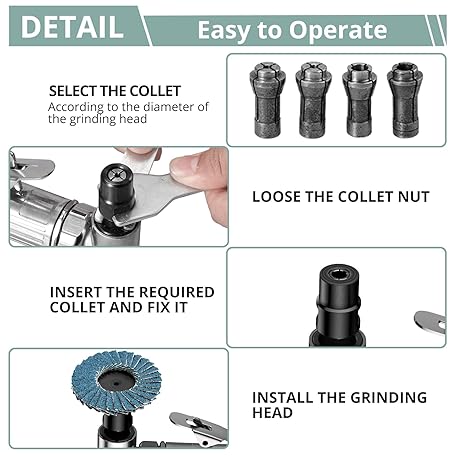 DETAIL

Easy to Operate

SELECT THE COLLET
According to the diameter of the grinding head

LOOSE THE COLLET NUT

INSERT THE REQUIRED COLLET AND FIX IT

INSTALL THE GRINDING HEAD