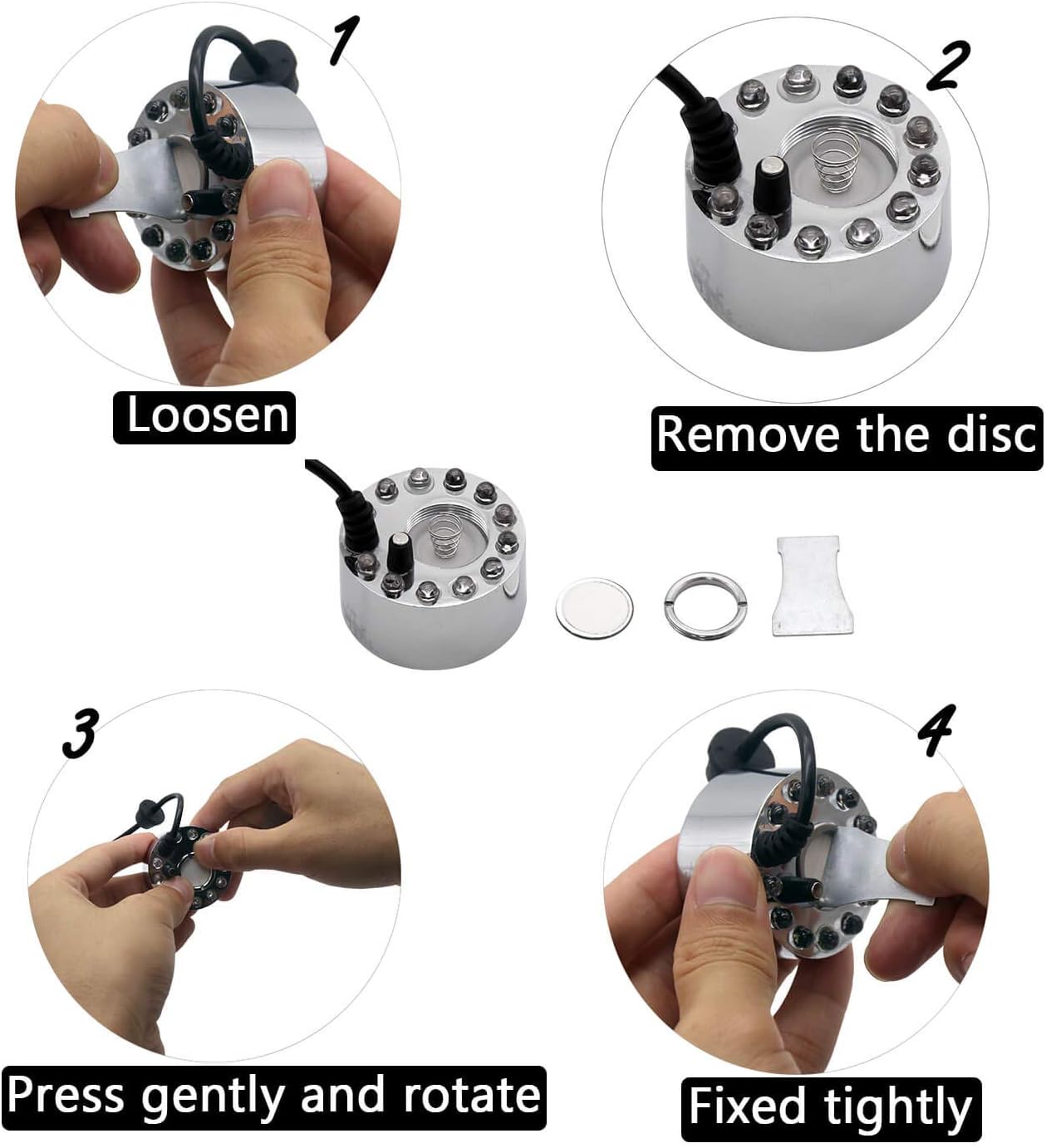 1

Loosen

2

Remove the disc

3

Press gently and rotate

4

Fixed tightly