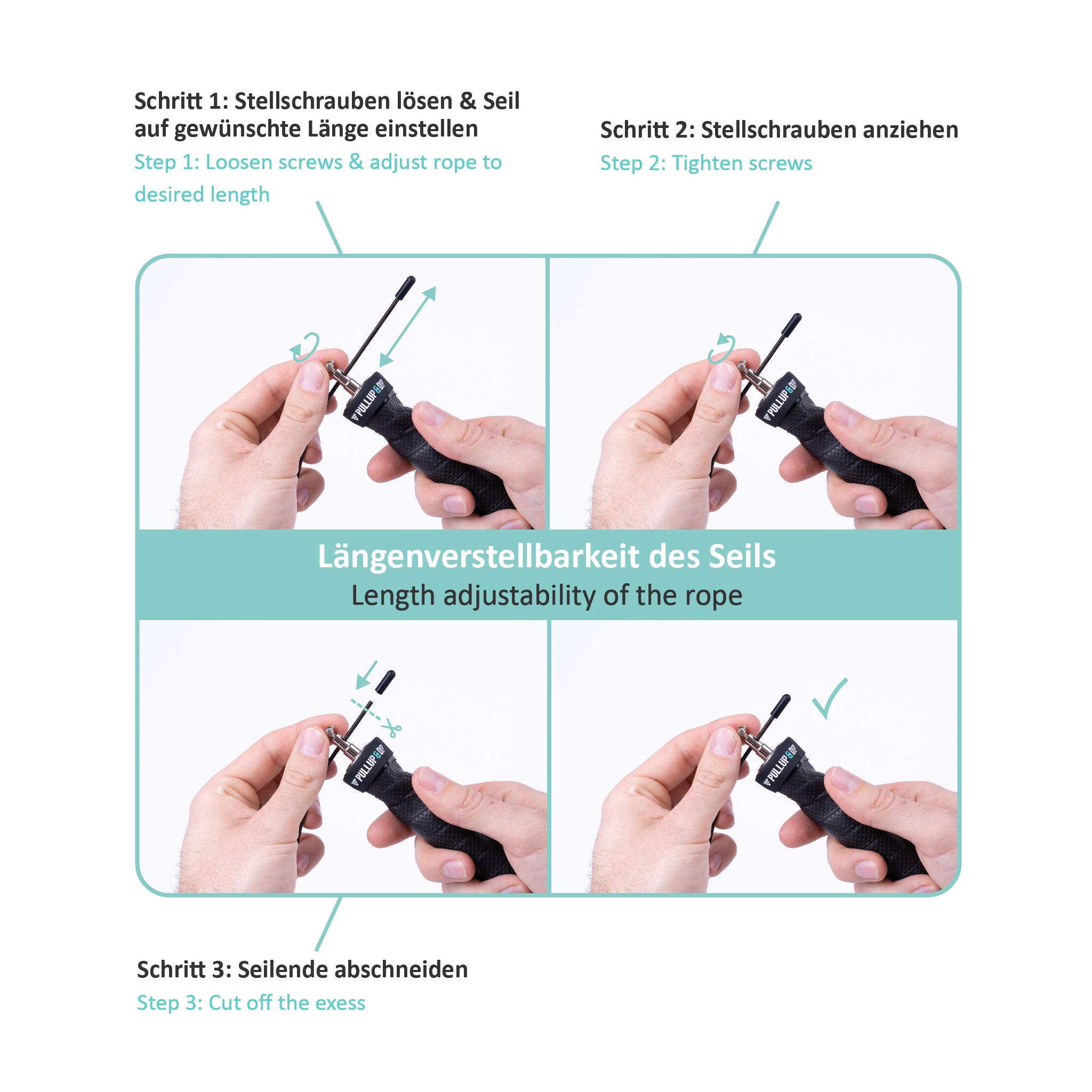 Schritt 1: Stellschrauben lösen & Seil auf gewünschte Länge einstellen
Step 1: Loosen screws & adjust rope to desired length

Schritt 2: Stellschrauben anziehen
Step 2: Tighten screws

PULLUP & DIP

PULLUP & DIP

Längenverstellbarkeit des Seils
Length adjustability of the rope

PULLUP & DIP

PULLUP & DIP

Schritt 3: Seilende abschneiden
Step 3: Cut off the exess