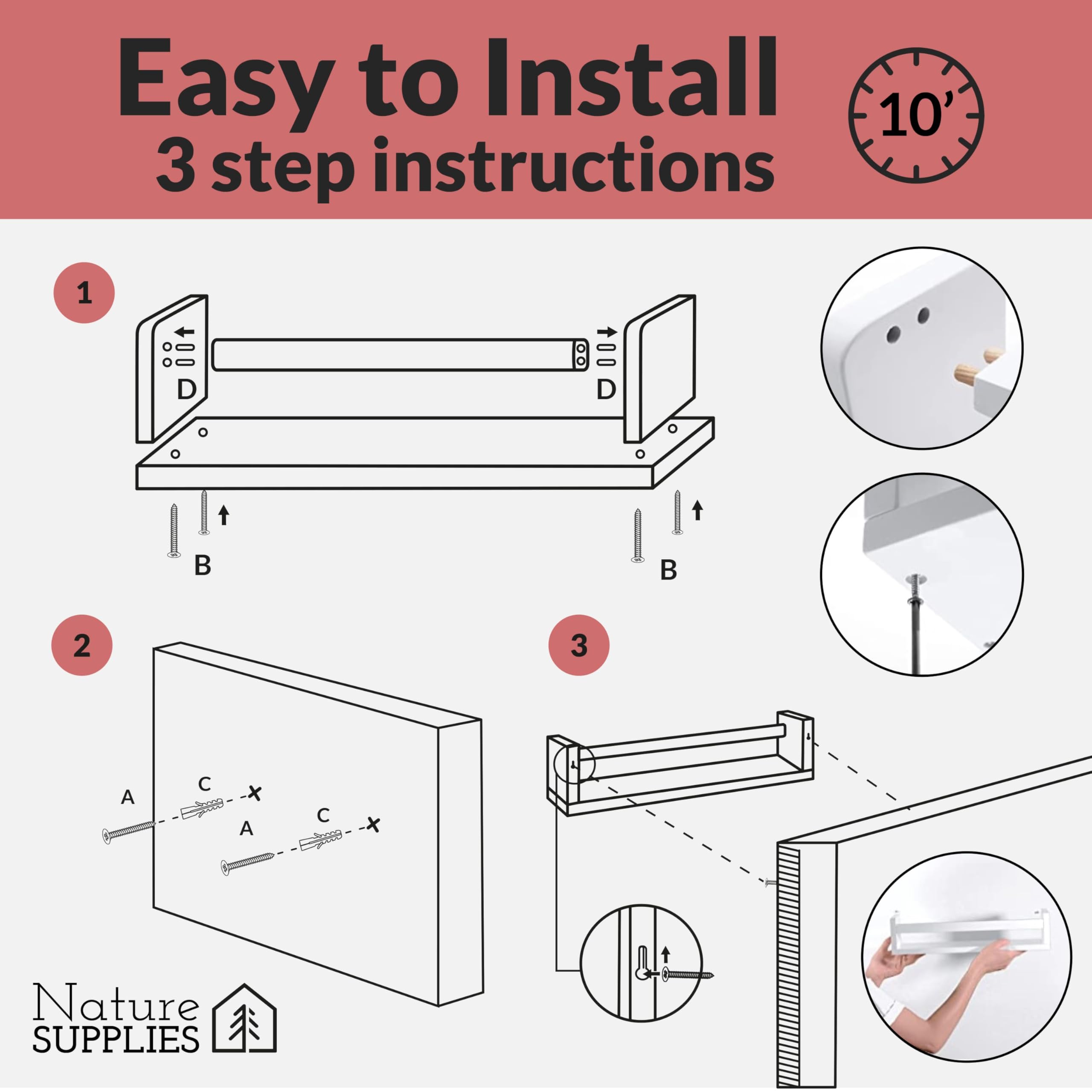 Easy to Install
3 step instructions

10'

1

D

D

B

B

2

A

C

A

C

3

Nature
SUPPLIES