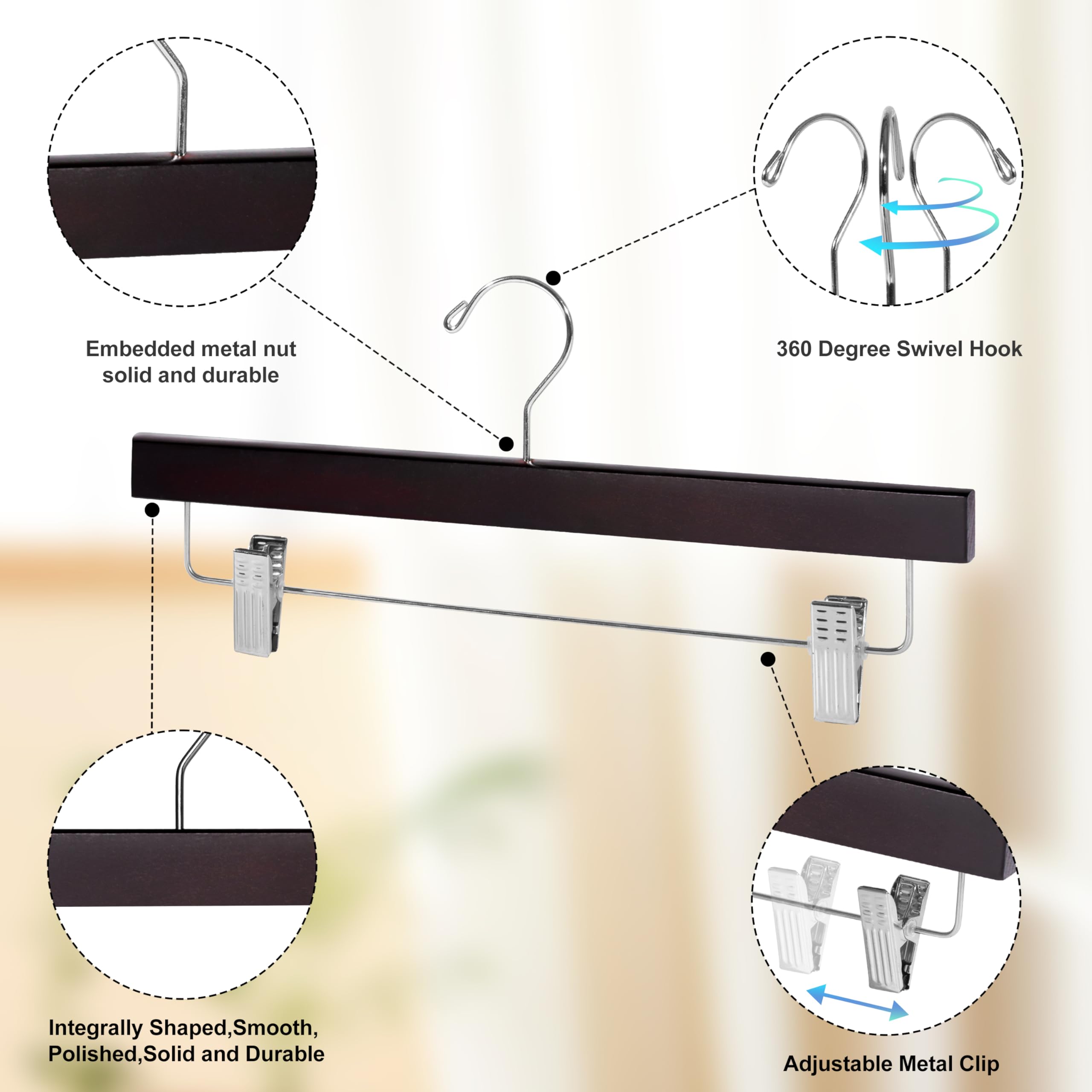 Embedded metal nut solid and durable

360 Degree Swivel Hook

Integrally Shaped,Smooth, Polished,Solid and Durable

Adjustable Metal Clip