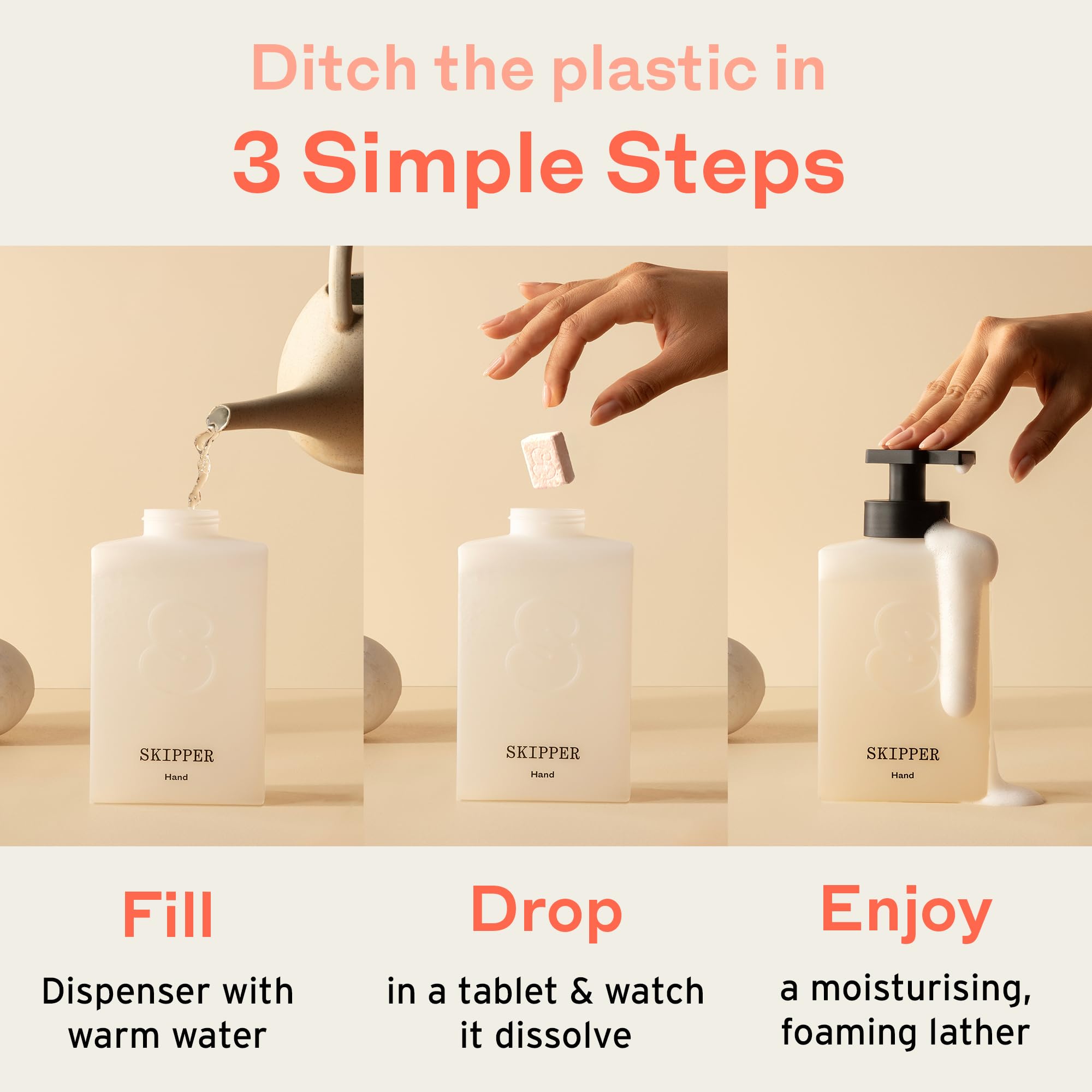 Ditch the plastic in
3 Simple Steps

SKIPPER
Hand

SKIPPER
Hand

SKIPPER
Hand

Fill
Dispenser with warm water

Drop
in a tablet & watch it dissolve

Enjoy
a moisturising, foaming lather