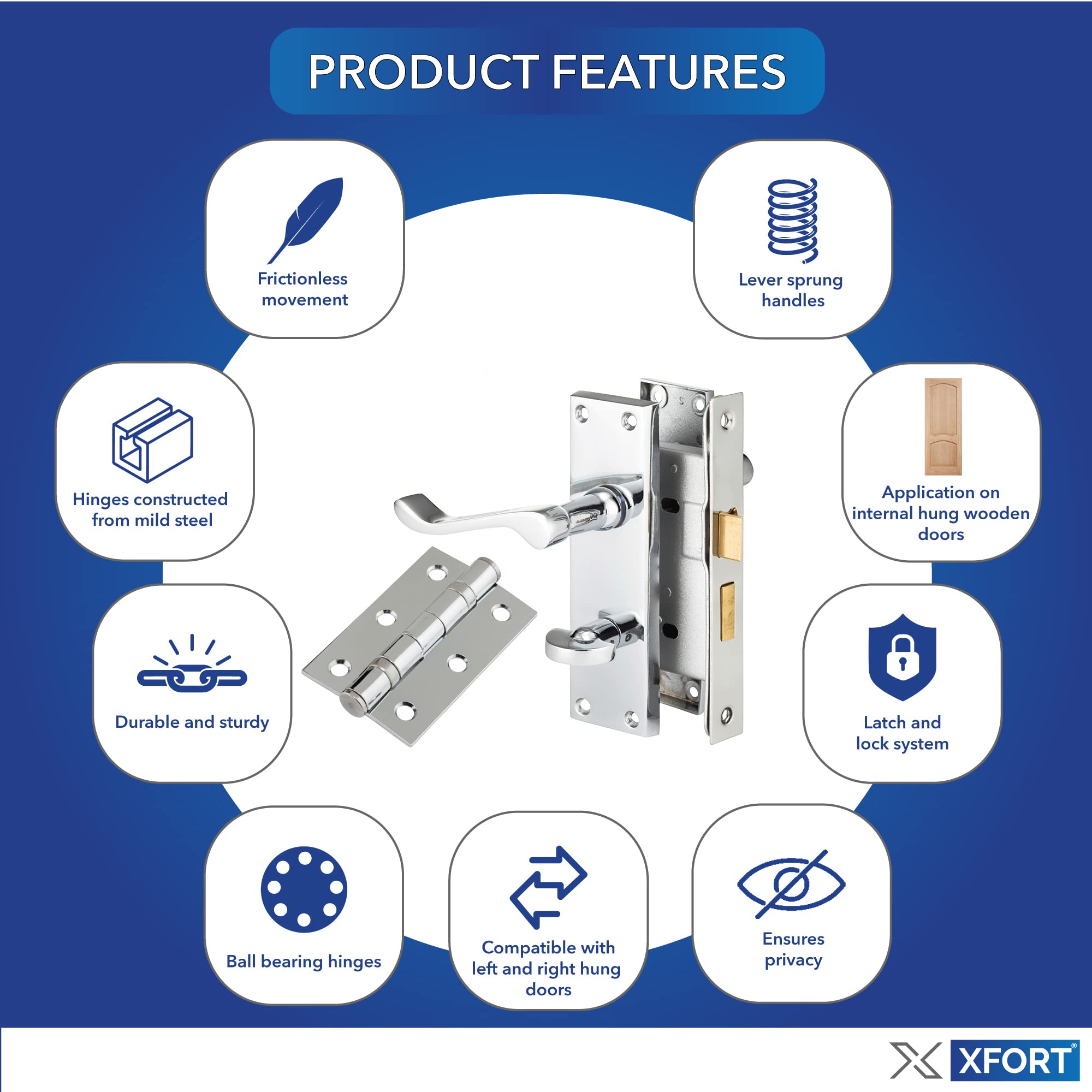 PRODUCT FEATURES

Frictionless movement

Lever sprung handles

Hinges constructed from mild steel

Application on internal hung wooden doors

Durable and sturdy

Latch and lock system

Ball bearing hinges

Compatible with left and right hung doors

Ensures privacy

XFORT®