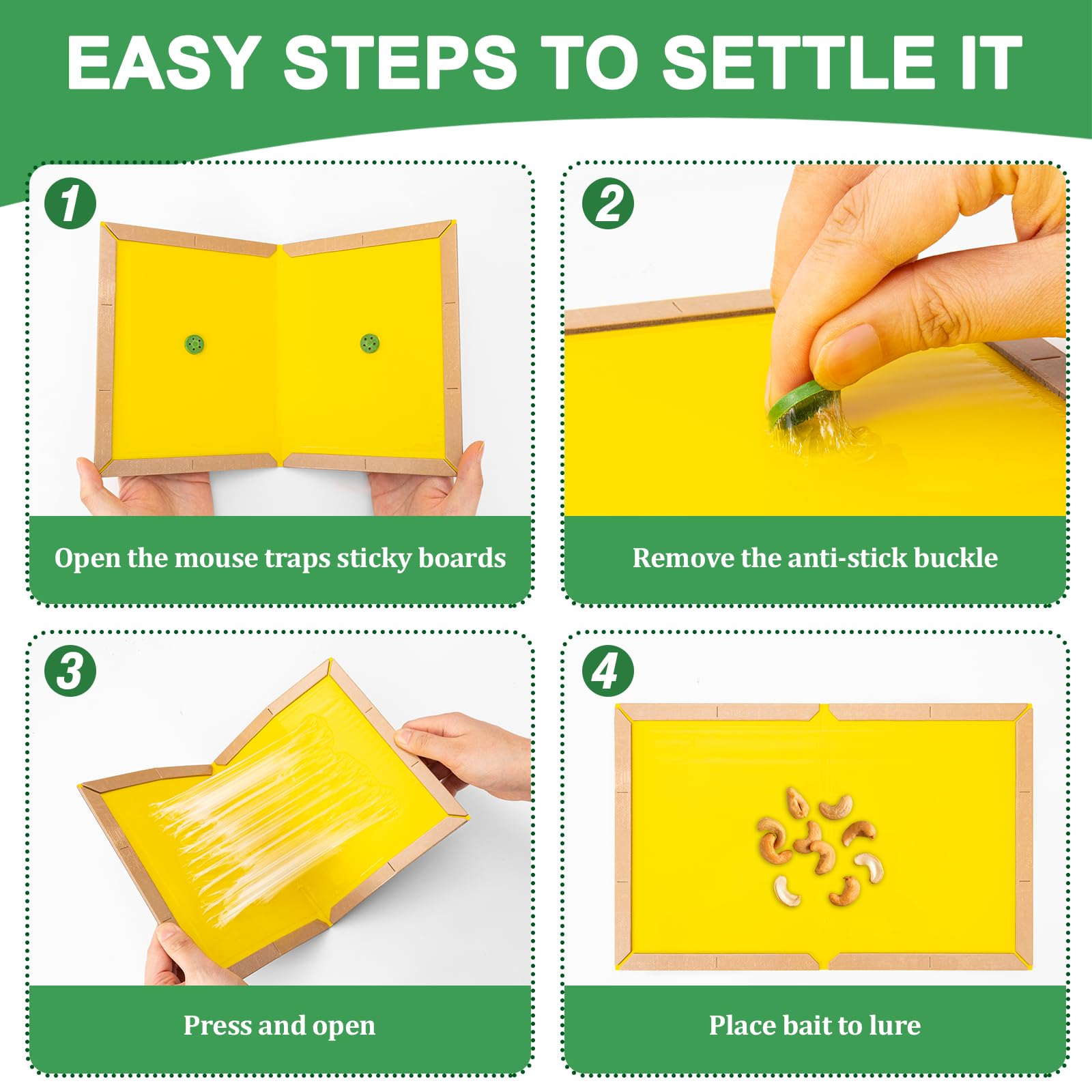 EASY STEPS TO SETTLE IT

1

Open the mouse traps sticky boards

2

Remove the anti-stick buckle

3

Press and open

4

Place bait to lure