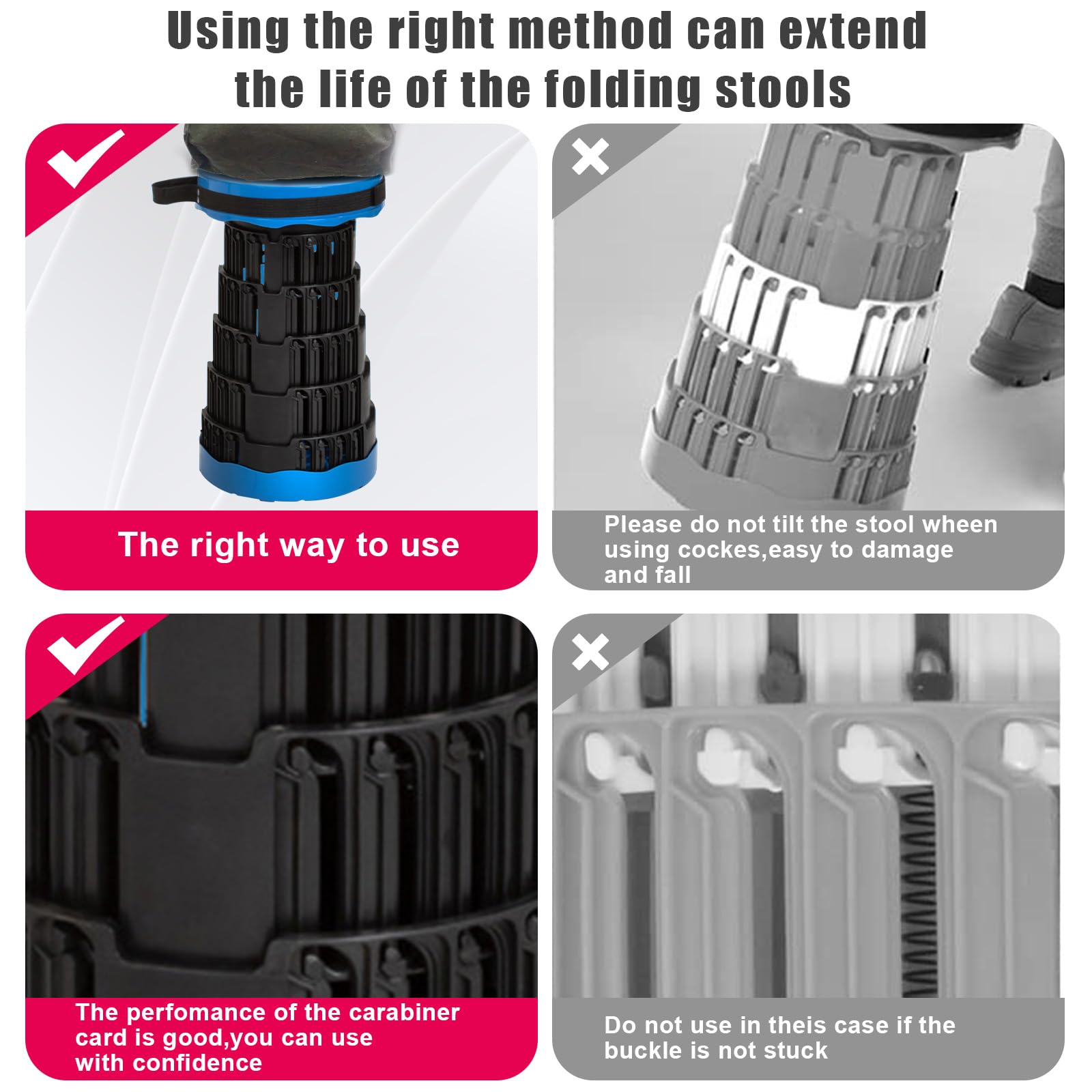 Using the right method can extend the life of the folding stools

The right way to use

Please do not tilt the stool wheen using cockes,easy to damage and fall

The perfomance of the carabiner card is good,you can use with confidence

Do not use in theis case if the buckle is not stuck