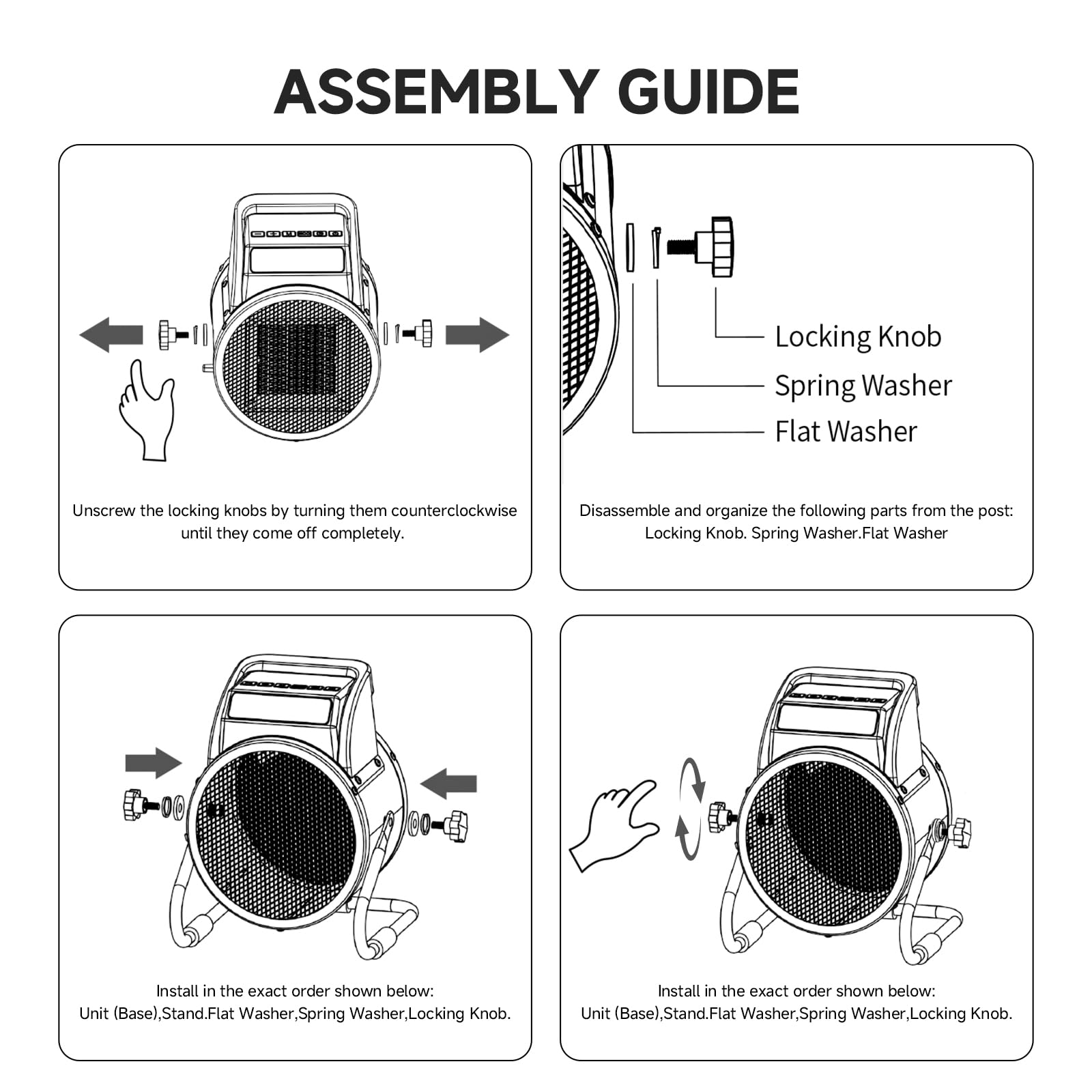 ASSEMBLY GUIDE

Unscrew the locking knobs by turning them counterclockwise until they come off completely.

Locking Knob
Spring Washer
Flat Washer

Disassemble and organize the following parts from the post: Locking Knob. Spring Washer.Flat Washer

Install in the exact order shown below:
Unit (Base),Stand.Flat Washer,Spring Washer,Locking Knob.

Install in the exact order shown below:
Unit (Base),Stand.Flat Washer,Spring Washer,Locking Knob.