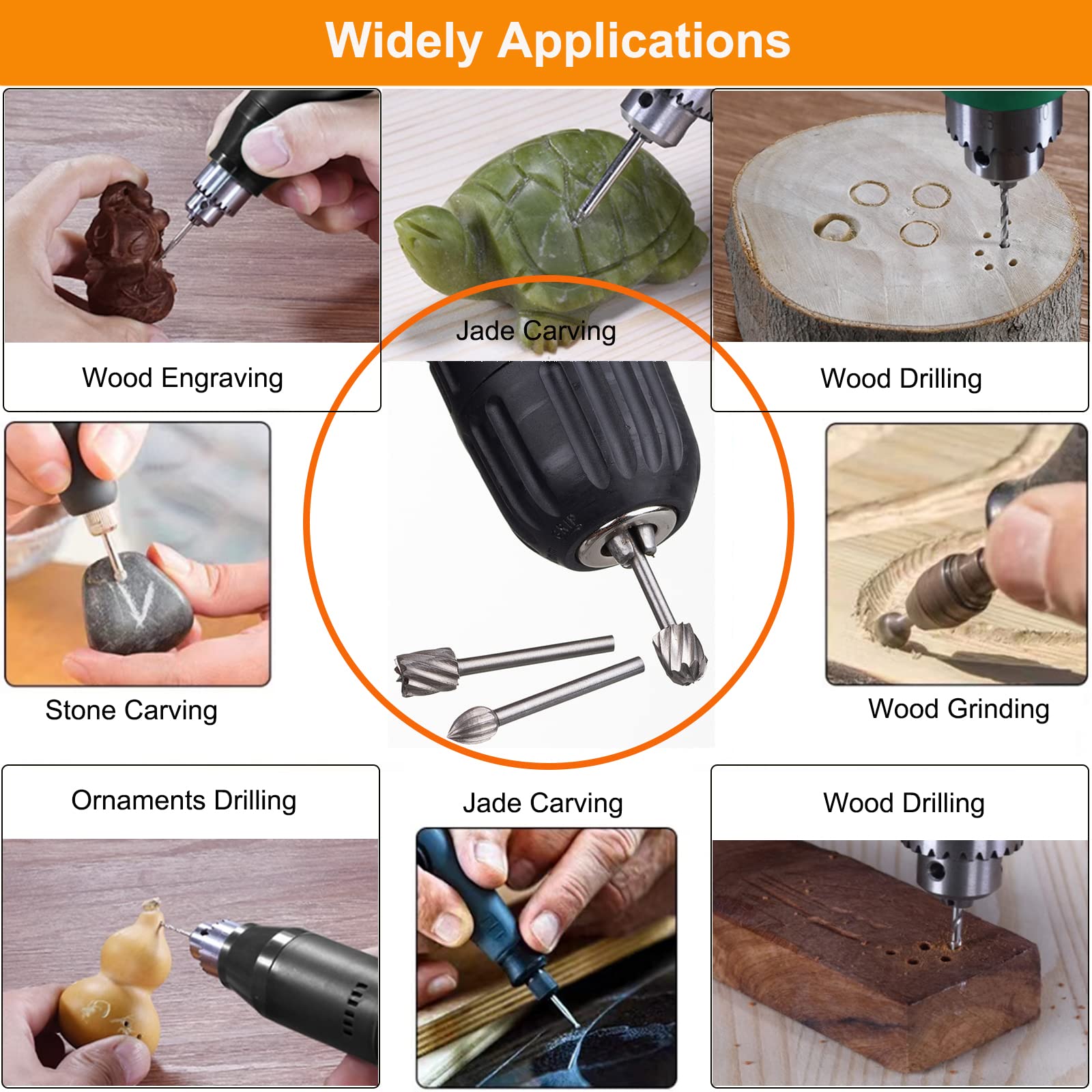 Widely Applications

Wood Engraving

Jade Carving

Wood Drilling

Stone Carving

Wood Grinding

Ornaments Drilling

Jade Carving

Wood Drilling