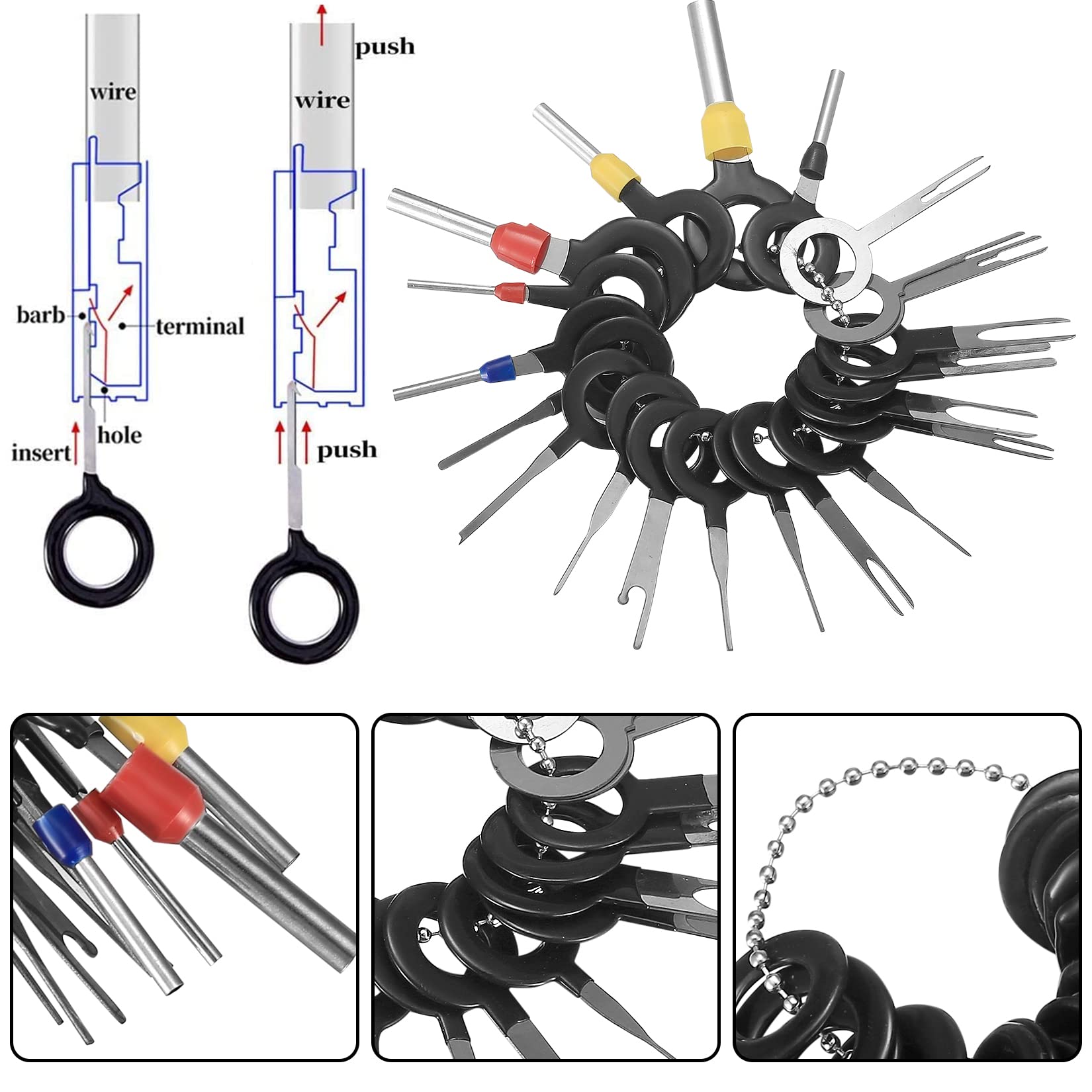 wire

barb

terminal

hole

insert

push

wire

push