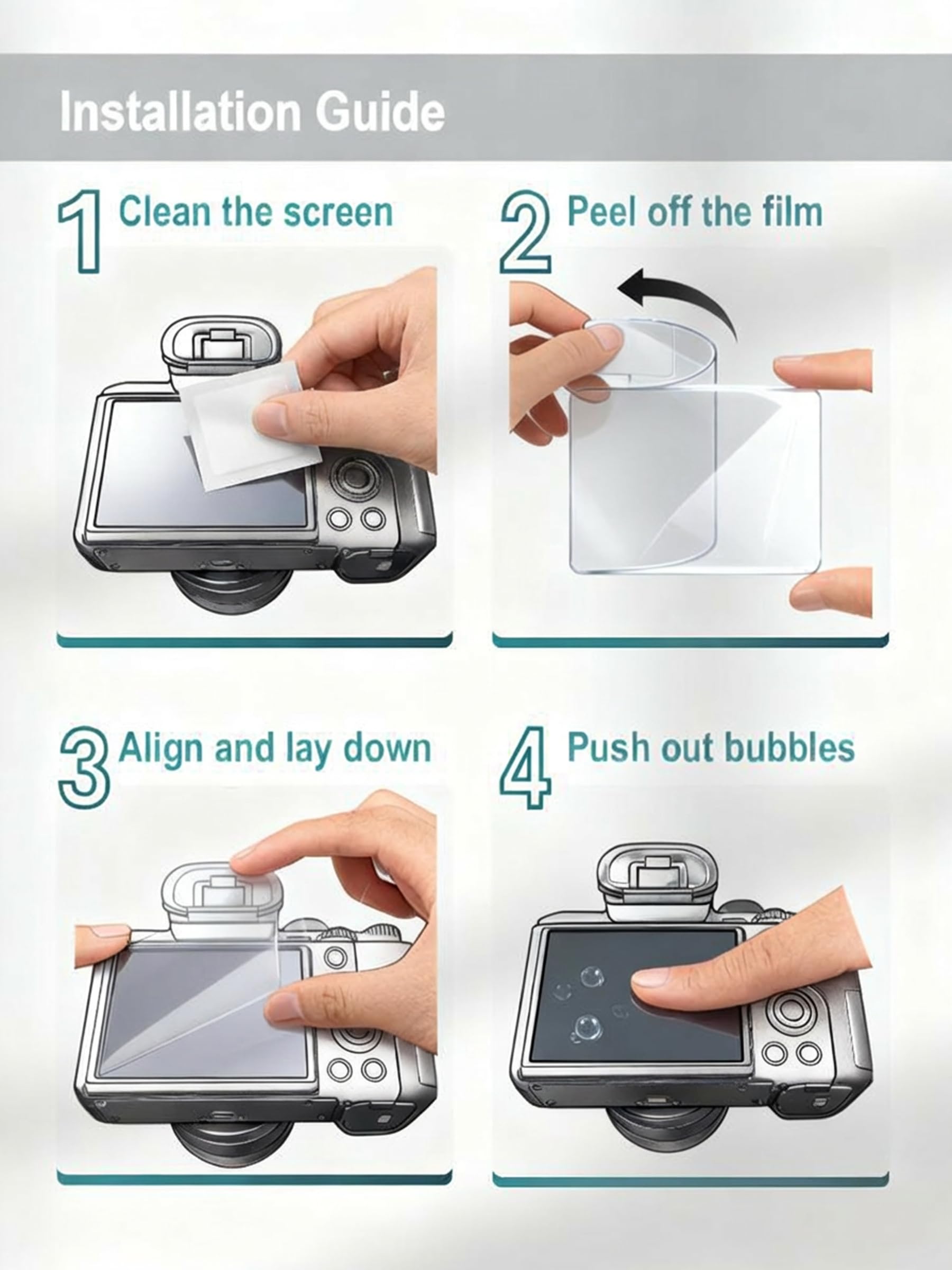 Installation Guide

1 Clean the screen

2 Peel off the film

3 Align and lay down

4 Push out bubbles