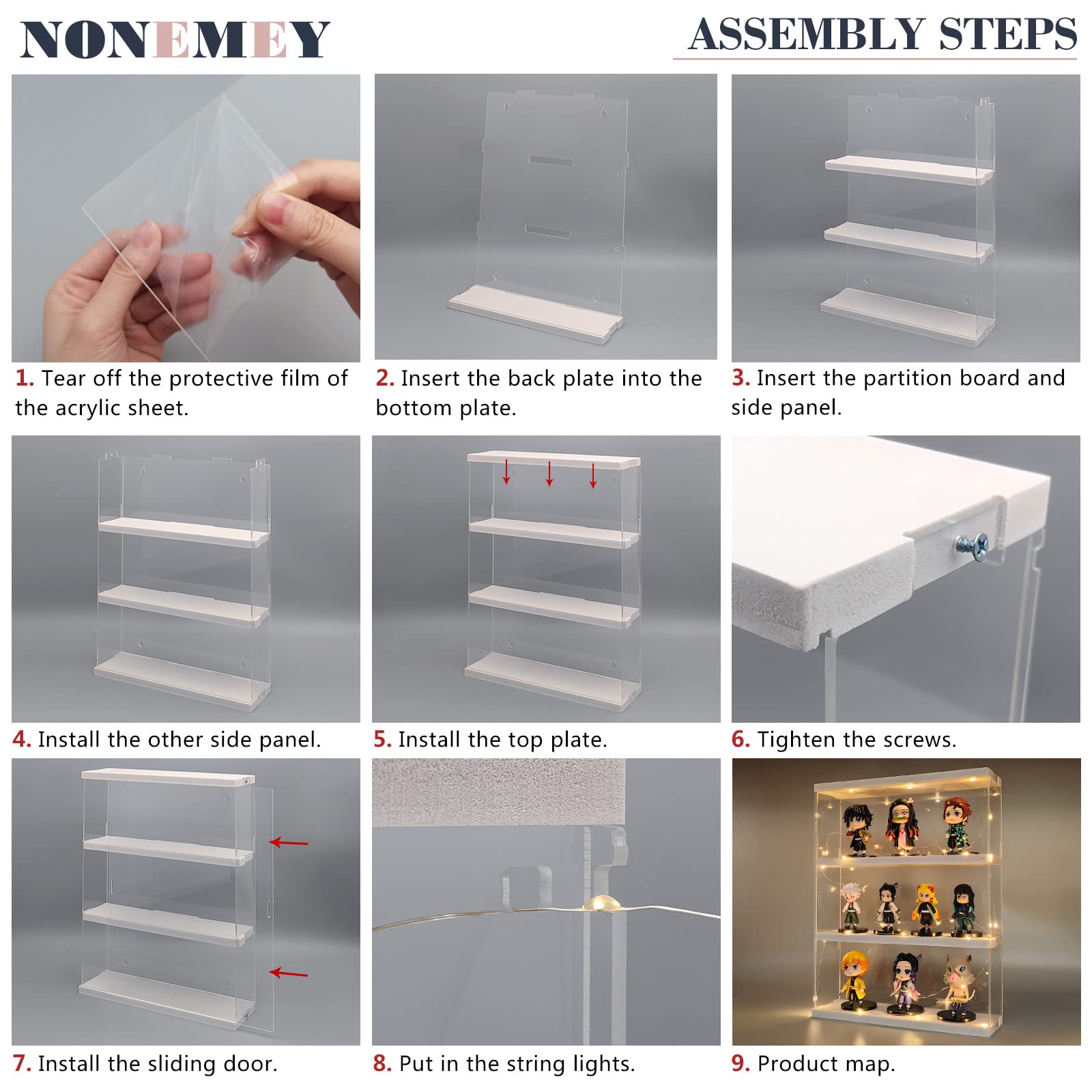 NONEMEY

ASSEMBLY STEPS

1. Tear off the protective film of the acrylic sheet.

2. Insert the back plate into the bottom plate.

3. Insert the partition board and side panel.

4. Install the other side panel.

5. Install the top plate.

6. Tighten the screws.

7. Install the sliding door.

8. Put in the string lights.

9. Product map.