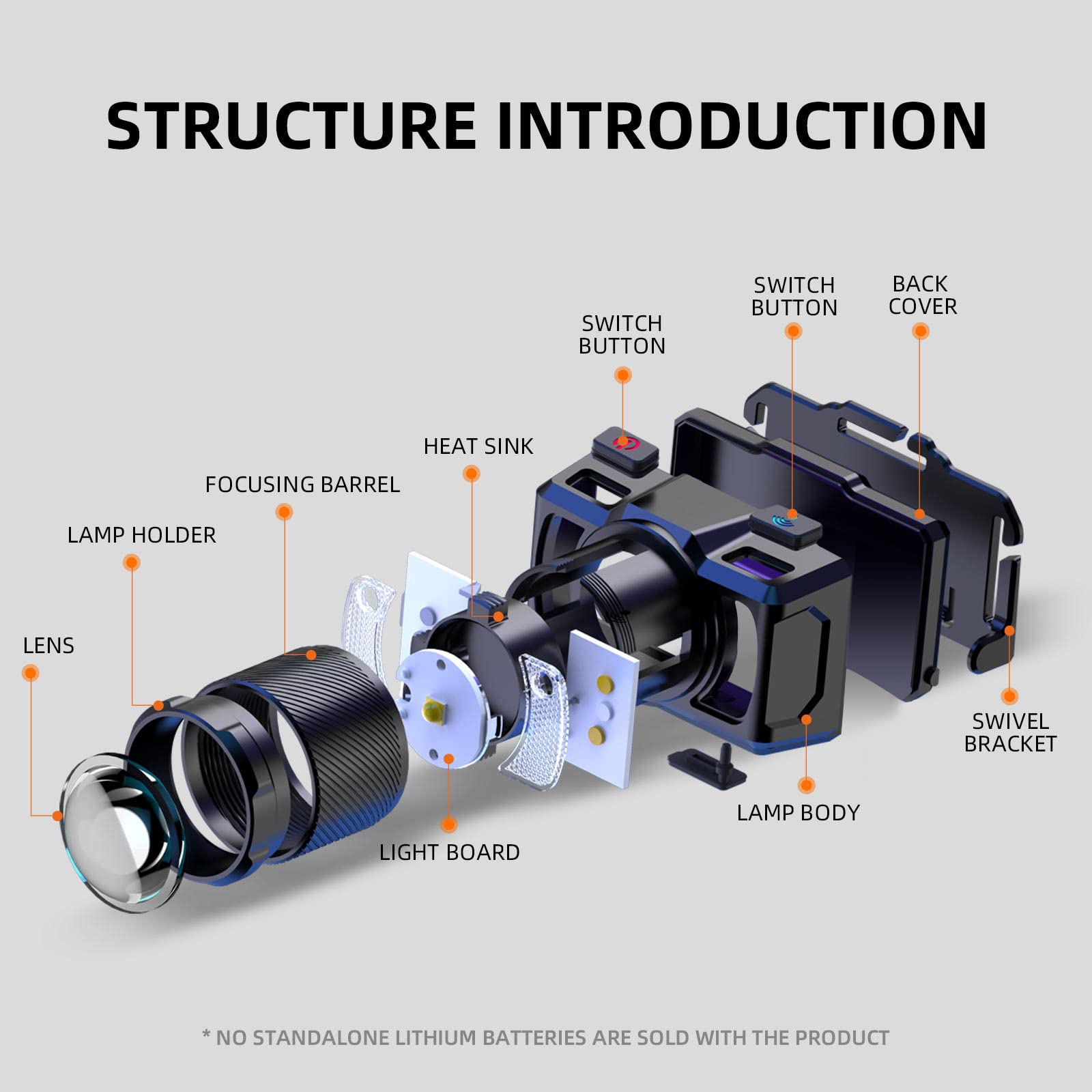 STRUCTURE INTRODUCTION

SWITCH BUTTON

BACK COVER

SWITCH BUTTON

HEAT SINK

FOCUSING BARREL

LAMP HOLDER

LENS

SWIVEL BRACKET

LAMP BODY

LIGHT BOARD

* NO STANDALONE LITHIUM BATTERIES ARE SOLD WITH THE PRODUCT