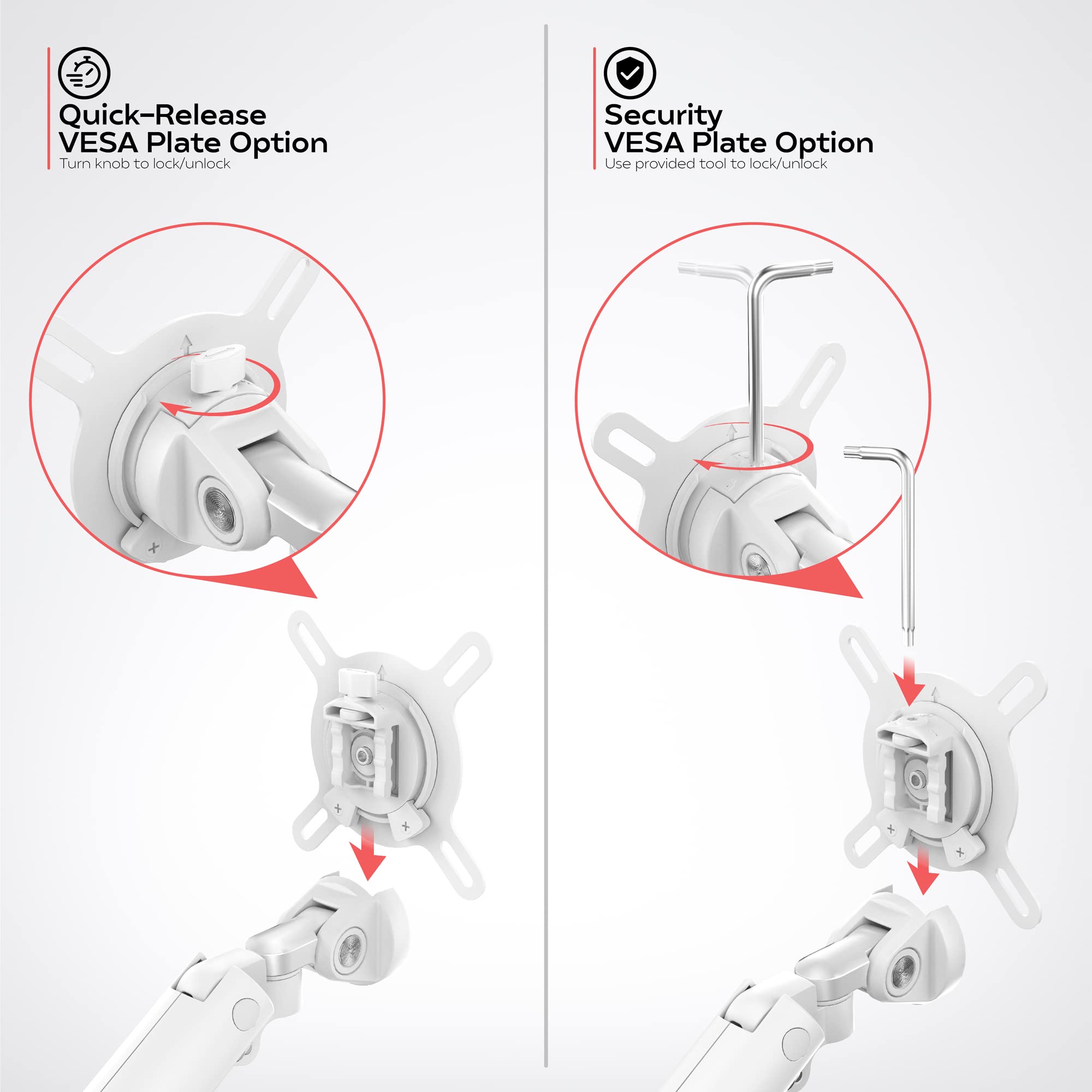 Quick-Release
VESA Plate Option
Turn knob to lock/unlock

Security
VESA Plate Option
Use provided tool to lock/unlock