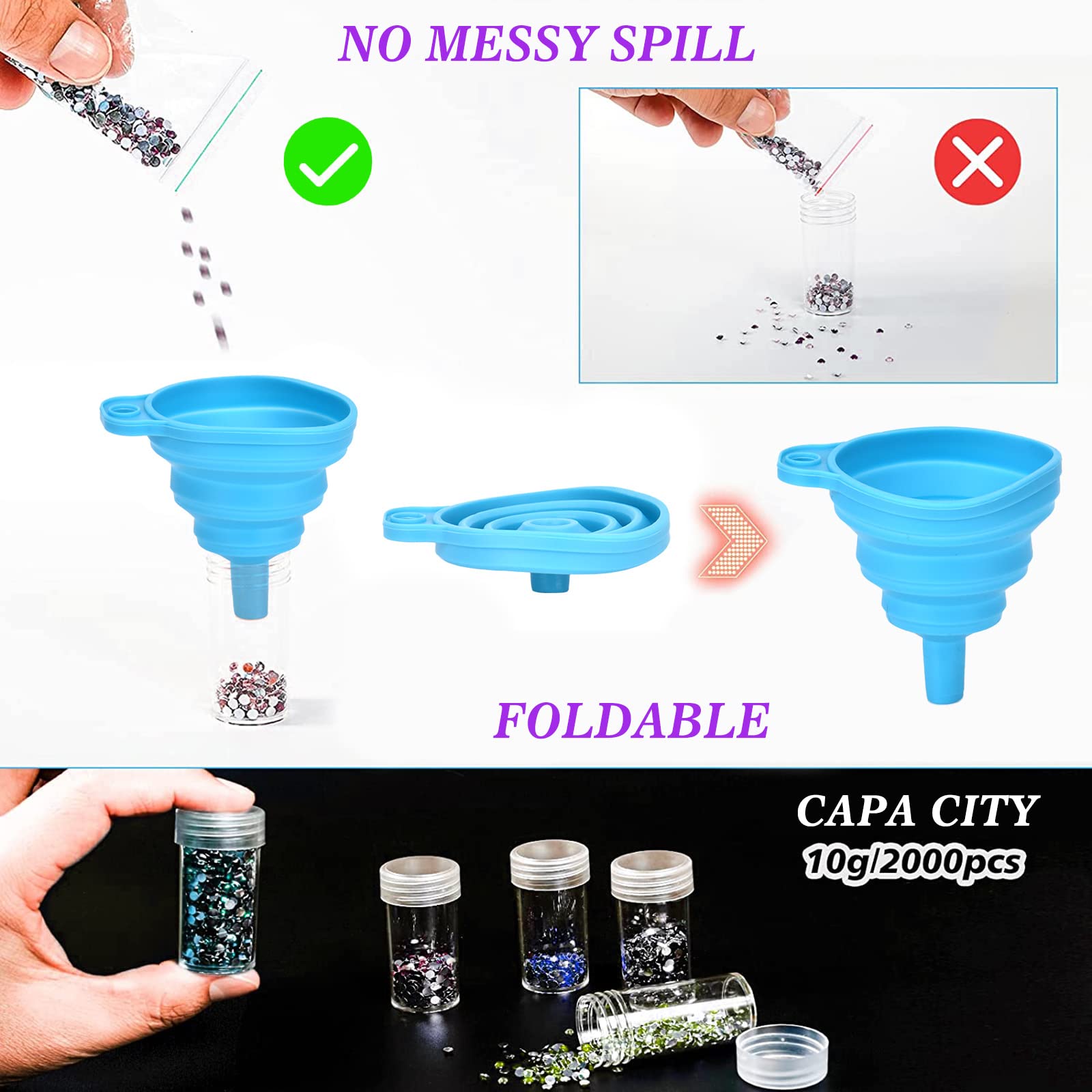 NO MESSY SPILL

FOLDABLE

CAPA CITY
10g/2000pcs