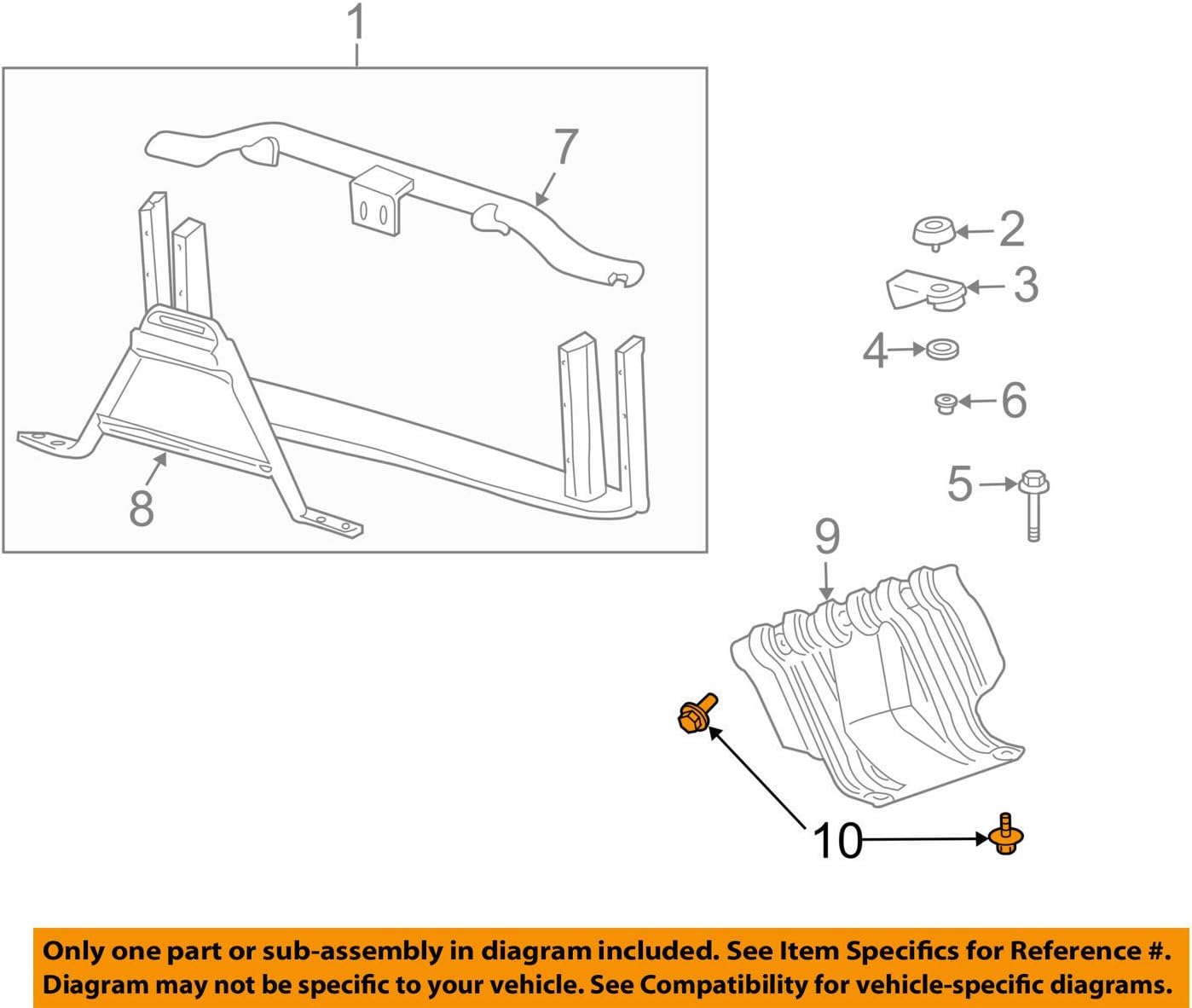 1

7

2

3

4

6

5

8

9

10

Only one part or sub-assembly in diagram included. See Item Specifics for Reference #.
Diagram may not be specific to your vehicle. See Compatibility for vehicle-specific diagrams.