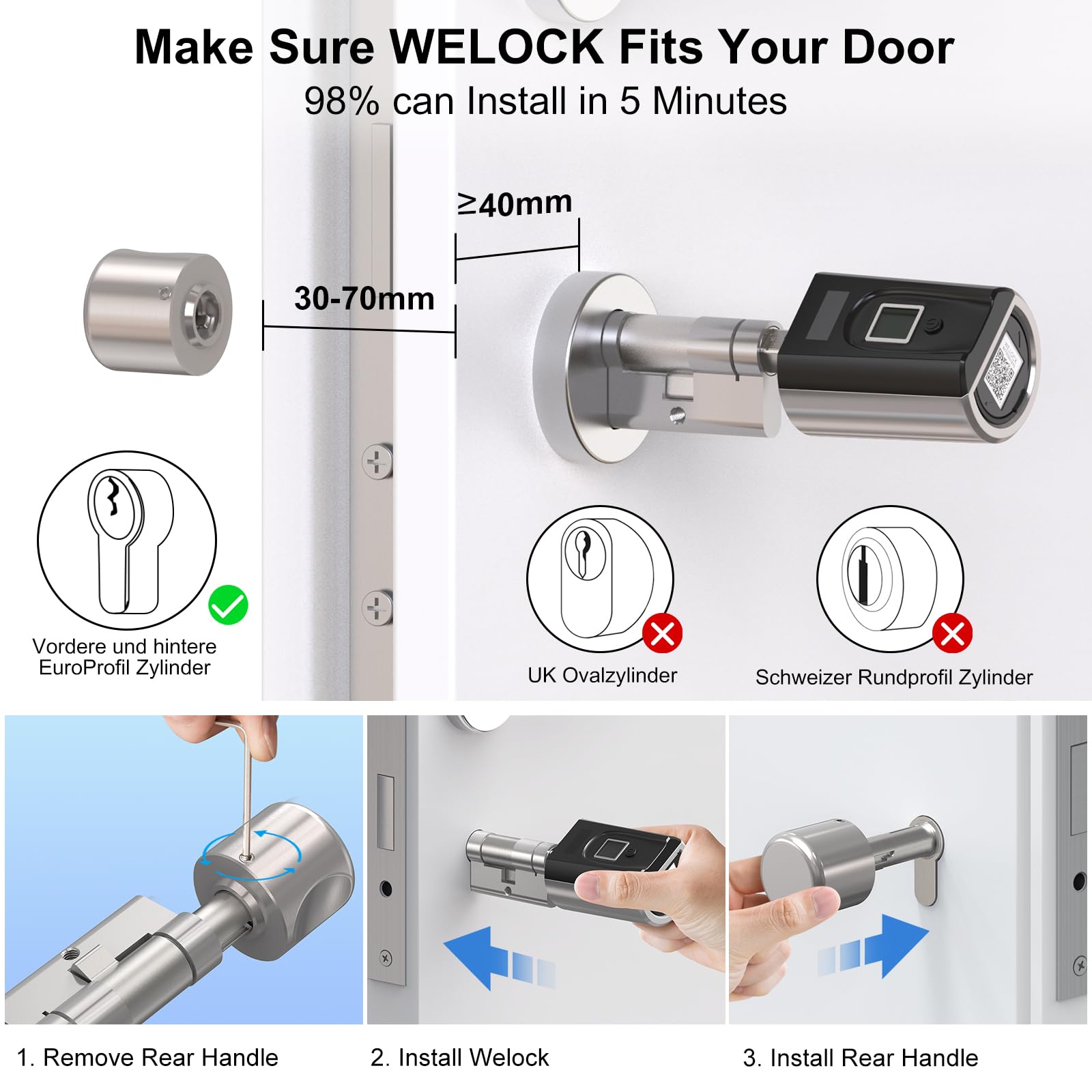 Make Sure WELOCK Fits Your Door
98% can Install in 5 Minutes

≥40mm

30-70mm

Vordere und hintere EuroProfil Zylinder

UK Ovalzylinder

Schweizer Rundprofil Zylinder

1. Remove Rear Handle

2. Install Welock

3. Install Rear Handle