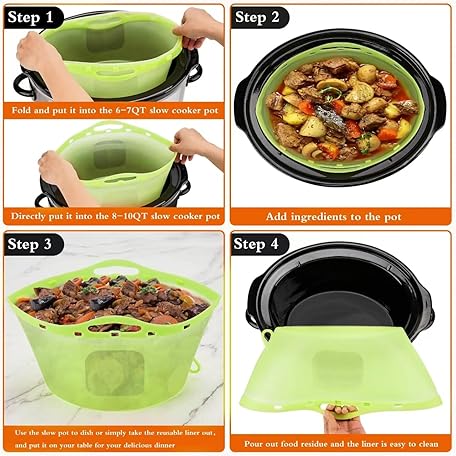 Step 1

Fold and put it into the 6-7QT slow cooker pot

Directly put it into the 8-10QT slow cooker pot

Step 2

Add ingredients to the pot

Step 3

Use the slow pot to dish or simply take the reusable liner out, and put it on your table for your delicious dinner

Step 4

Pour out food residue and the liner is easy to clean