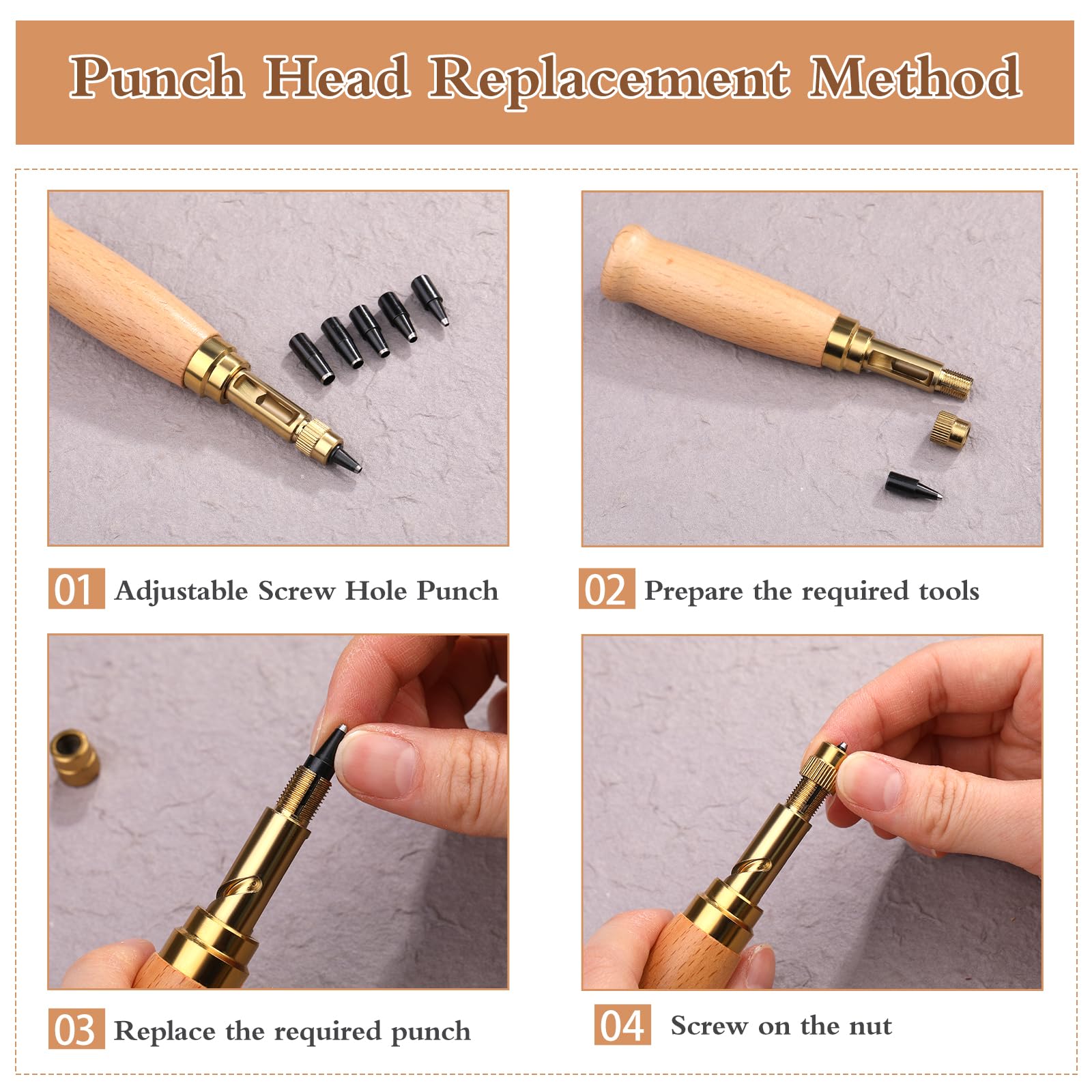 Punch Head Replacement Method

01 Adjustable Screw Hole Punch

02 Prepare the required tools

03 Replace the required punch

04 Screw on the nut