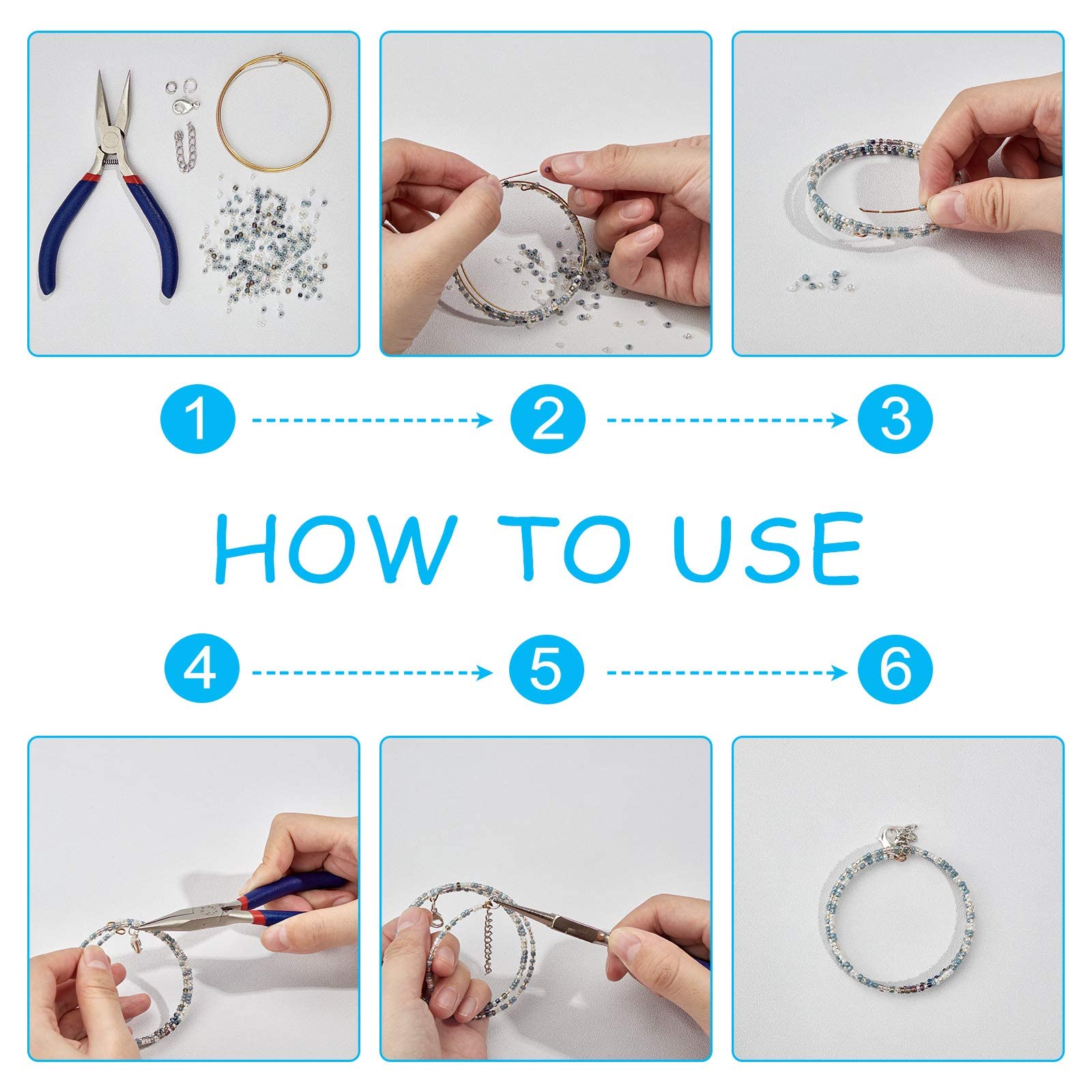 1
2
3

HOW TO USE

4
5
6