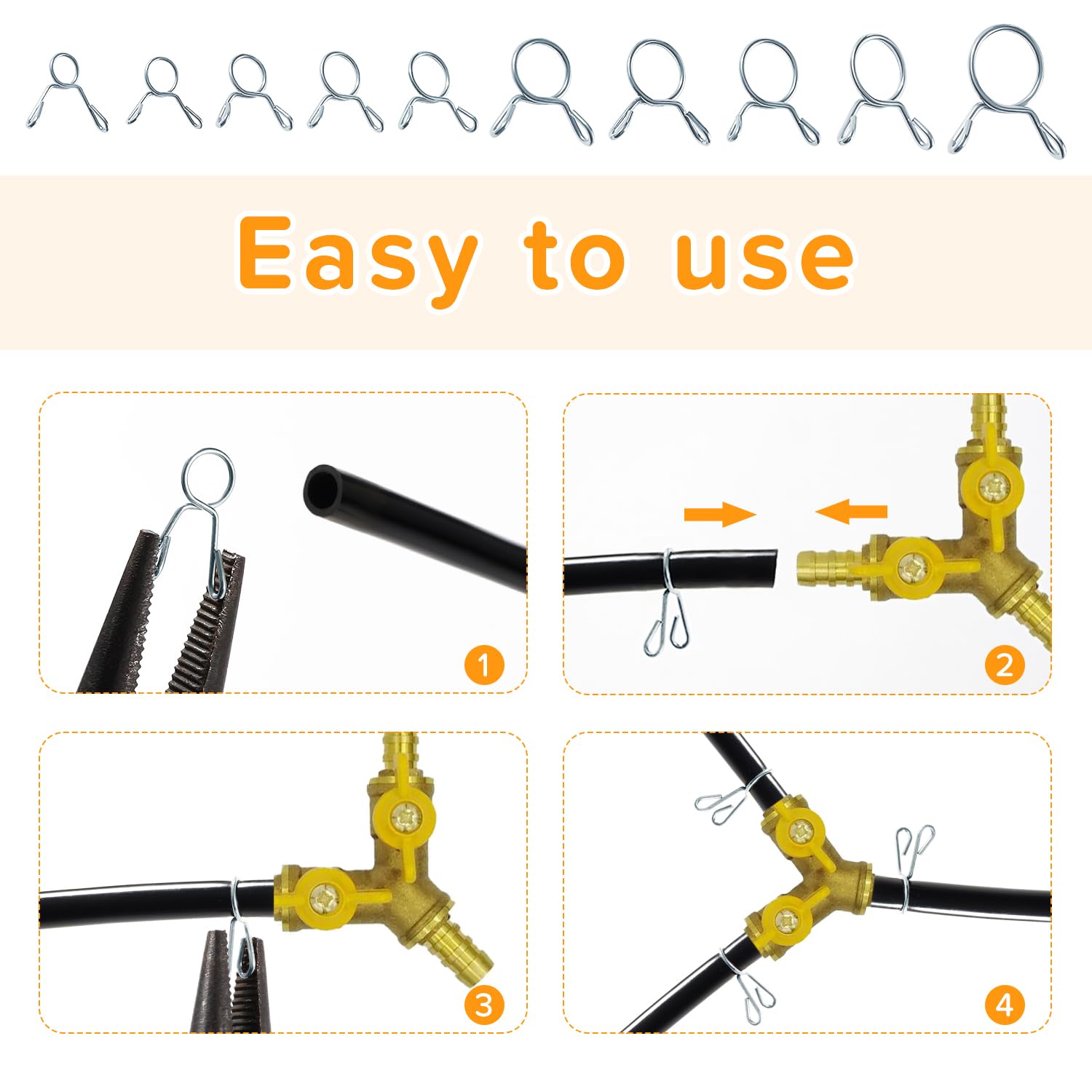 Easy to use

1

2

3

4