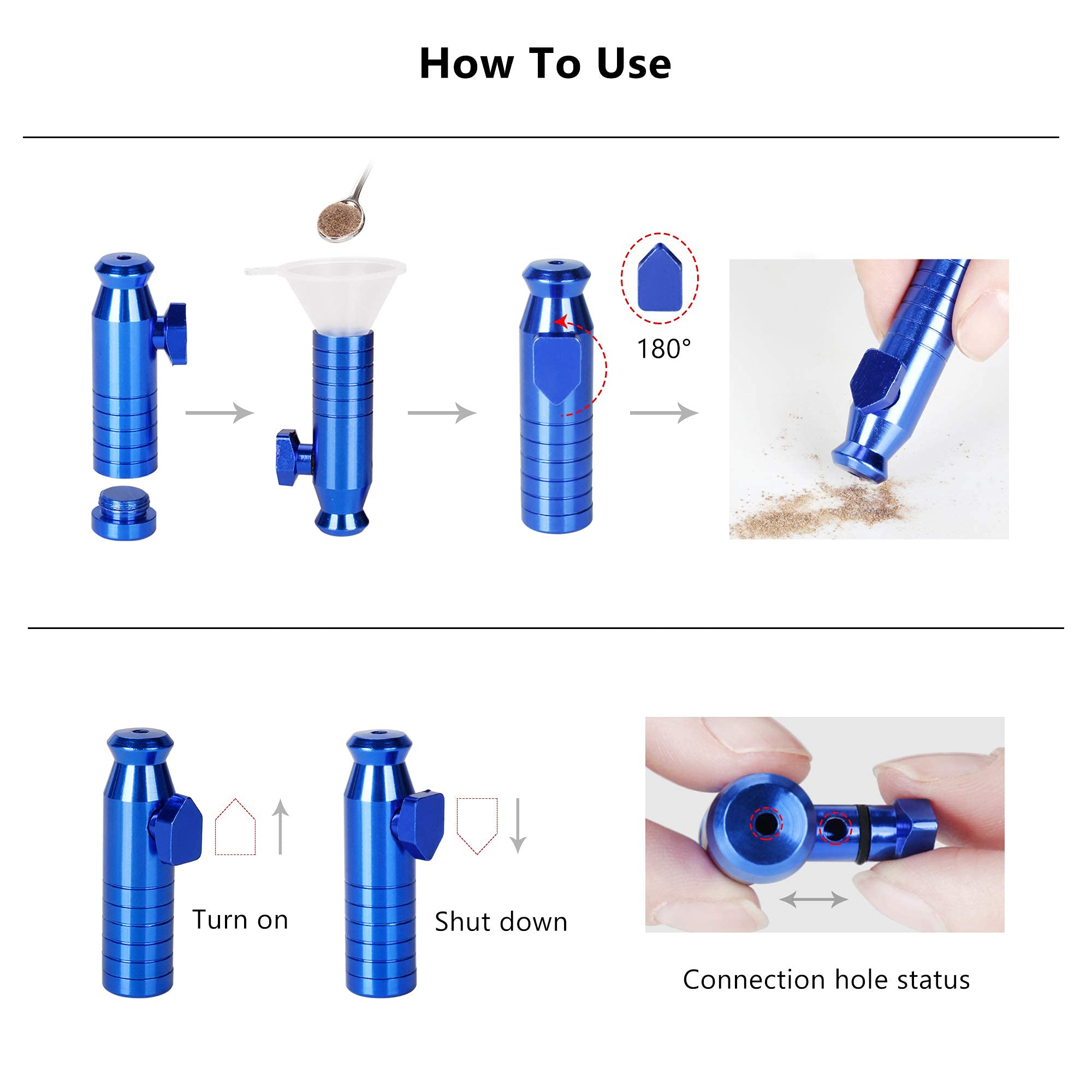 How To Use

180°

Turn on

Shut down

Connection hole status