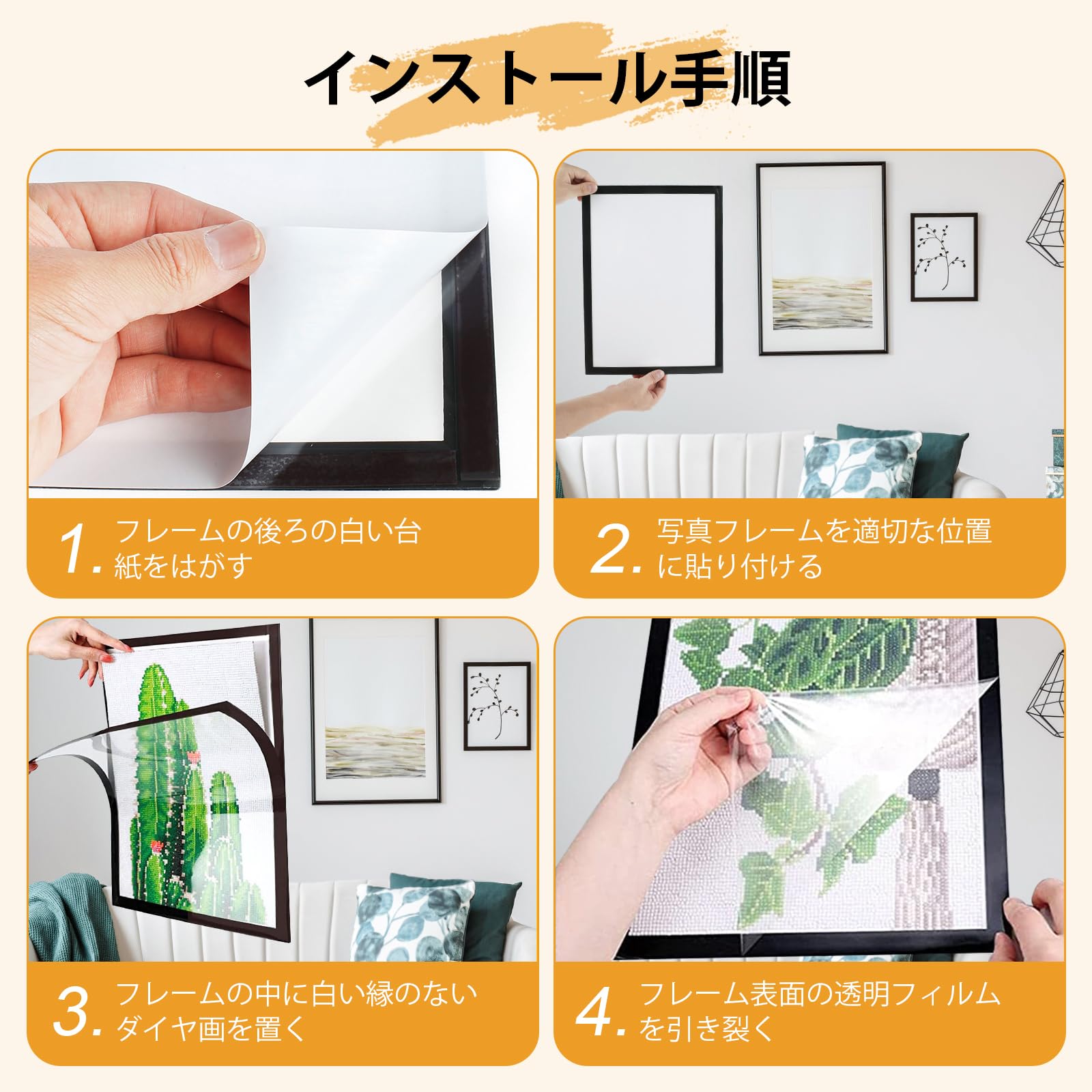 インストール手順

1. フレームの後ろの白い台紙をはがす

2. 写真フレームを適切な位置に貼り付ける

3. フレームの中に白い縁のないダイヤ画を置く

4. フレーム表面の透明フィルムを引き裂く